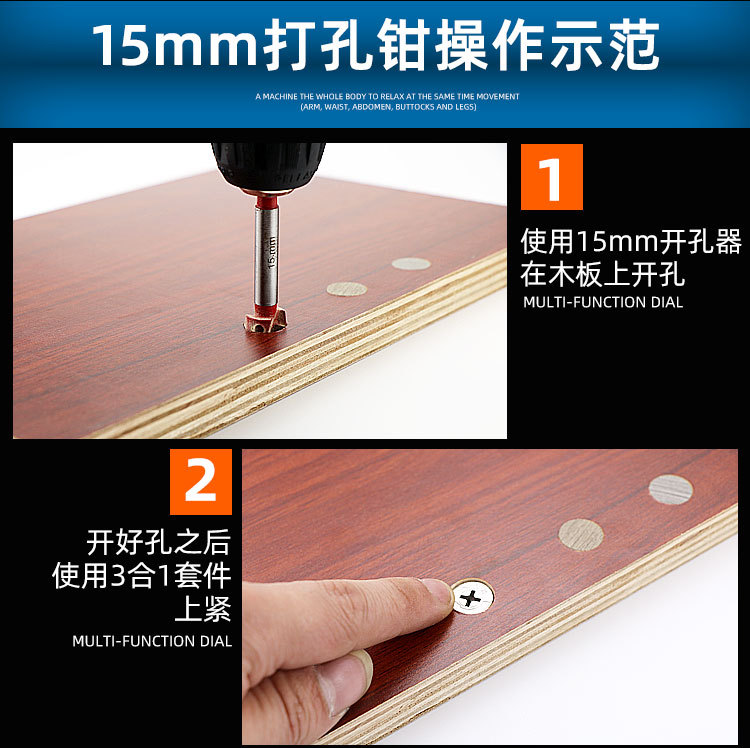 15mm打孔钳操作示范

A MACHINE THE WHOLE BODY TO RELAX AT THE SAME TIME MOVEMENT (ARM, WAIST, ABDOMEN, BUTTOCKS AND LEGS)

15mm

1

使用15mm开孔器在木板上开孔

MULTI-FUNCTION DIAL

2

开好孔之后使用3合1套件上紧

MULTI-FUNCTION DIAL