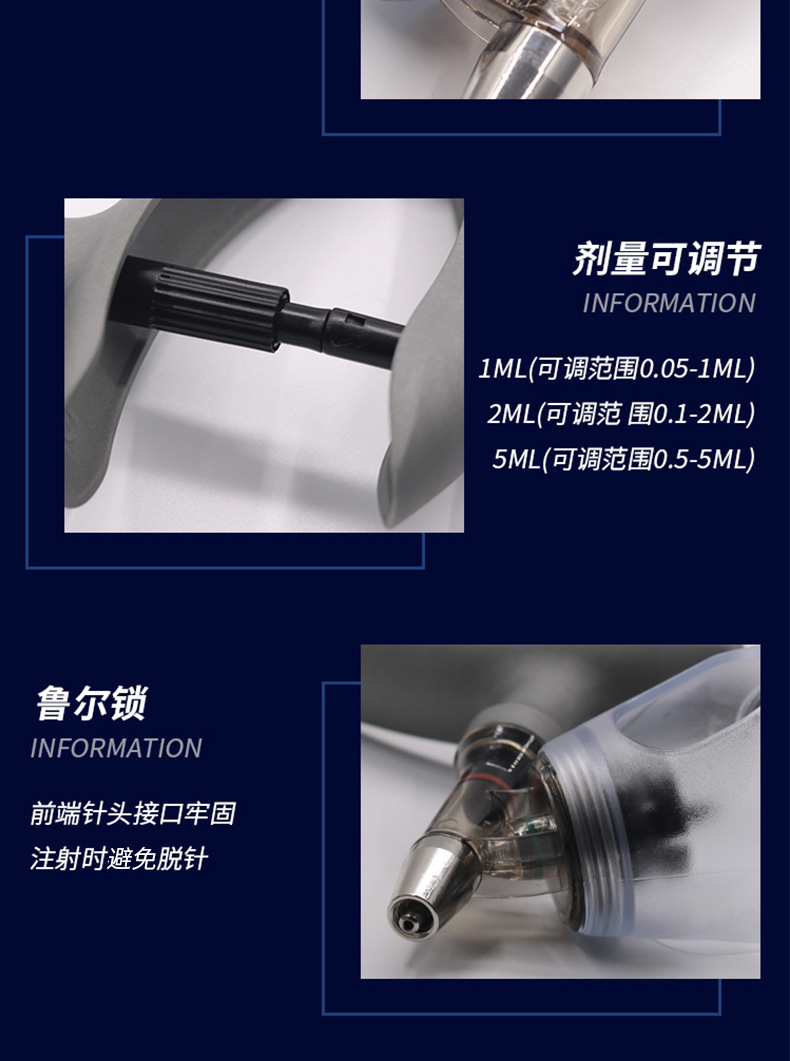 剂量可调节
INFORMATION

1ML(可调范围0.05-1ML)
2ML(可调范 围0.1-2ML)
5ML(可调范围0.5-5ML)

鲁尔锁
INFORMATION

前端针头接口牢固
注射时避免脱针