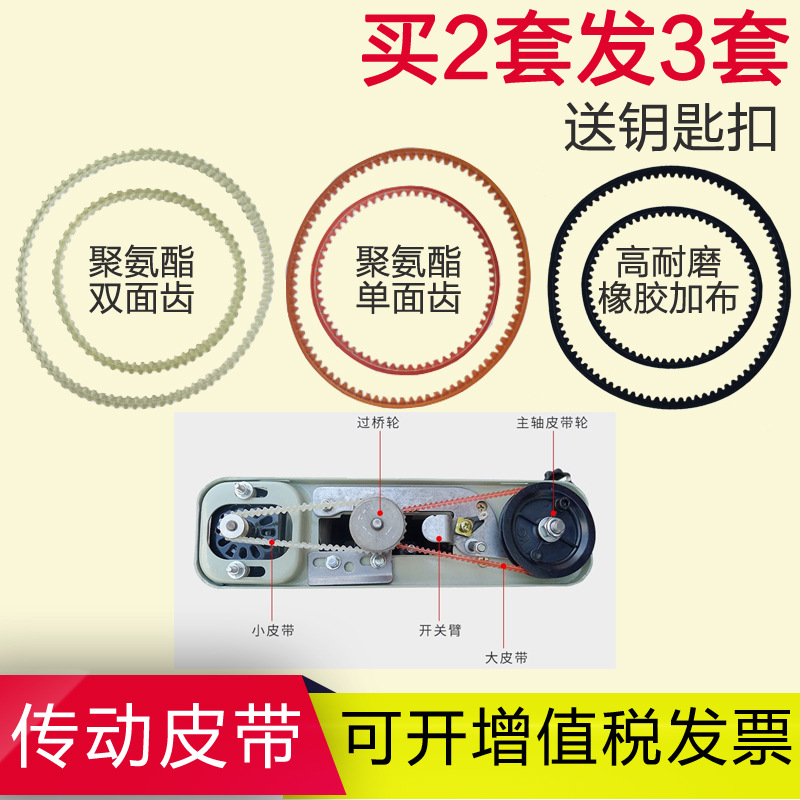 买2套发3套
送钥匙扣

聚氨酯
双面齿

聚氨酯
单面齿

高耐磨
橡胶加布

过桥轮
主轴皮带轮
小皮带
开关臂
大皮带

传动皮带
可开增值税发票