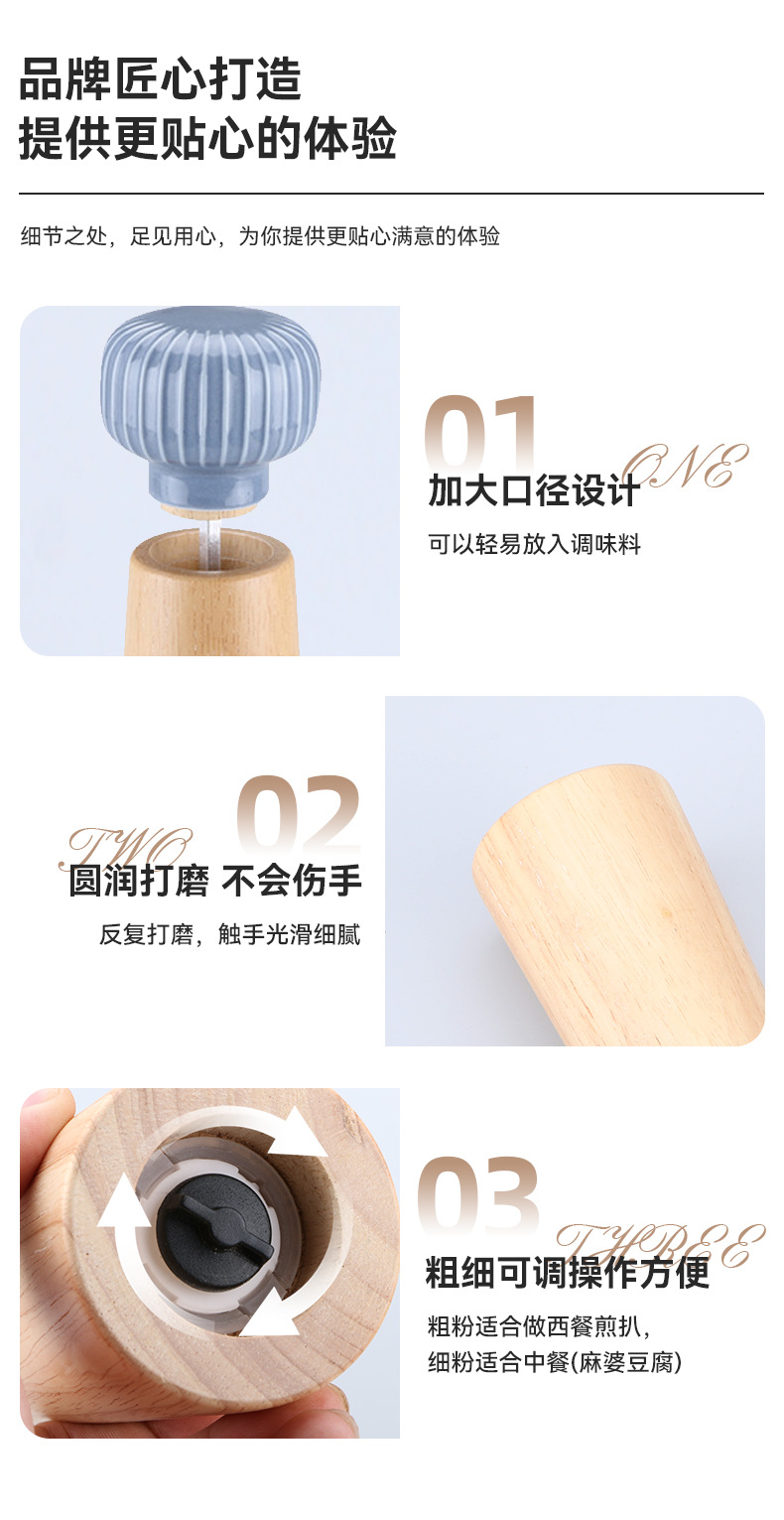 品牌匠心打造
提供更贴心的体验

细节之处，足见用心，为你提供更贴心满意的体验

01
ONE
加大口径设计
可以轻易放入调味料

02
TWO
圆润打磨 不会伤手
反复打磨，触手光滑细腻

03
THREE
粗细可调操作方便
粗粉适合做西餐煎扒，
细粉适合中餐(麻婆豆腐)