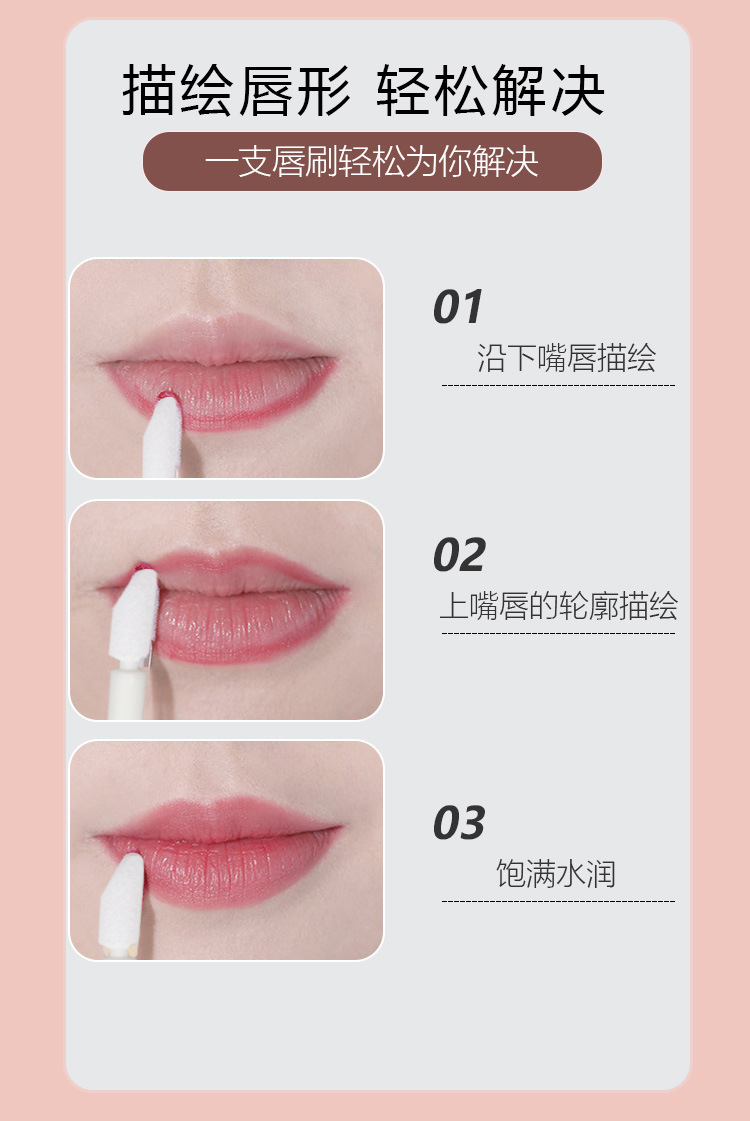 描绘唇形 轻松解决

一支唇刷轻松为你解决

01
沿下嘴唇描绘

02
上嘴唇的轮廓描绘

03
饱满水润