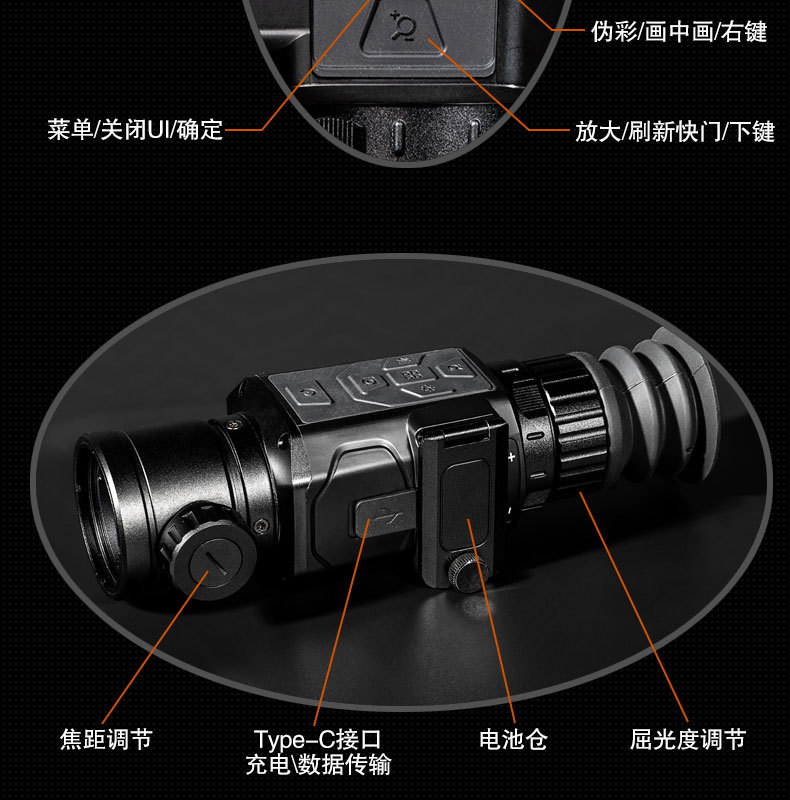 伪彩/画中画/右键

菜单/关闭UI/确定

放大/刷新快门/下键

焦距调节

Type-C接口
充电\数据传输

电池仓

屈光度调节