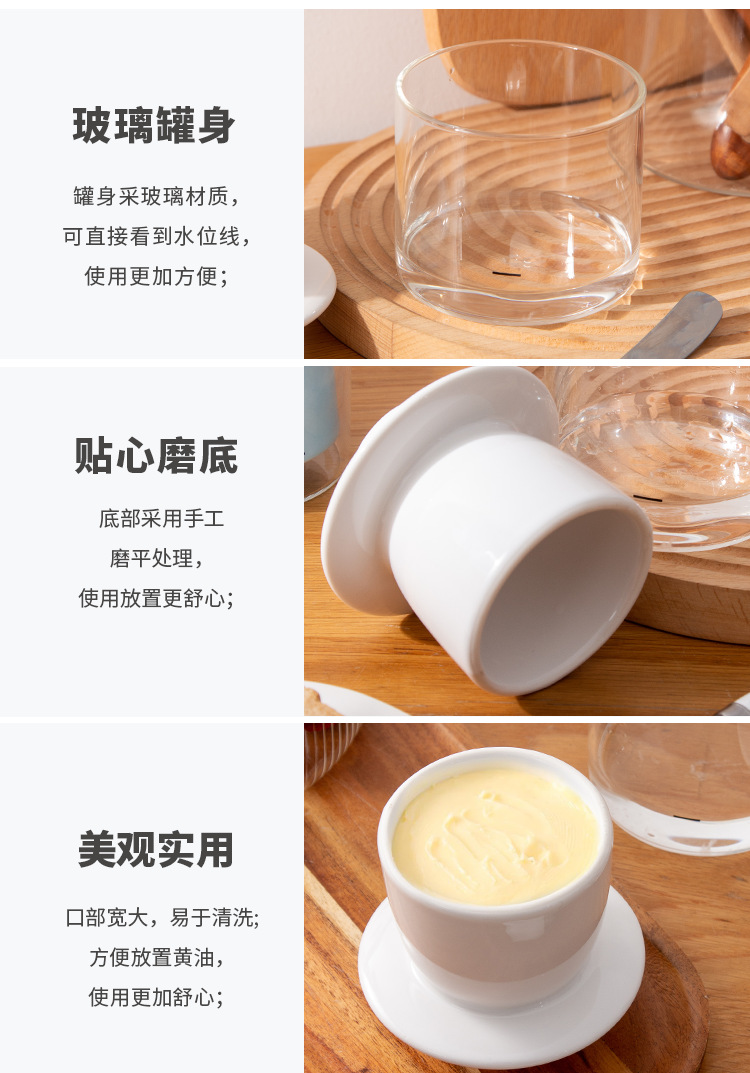 玻璃罐身

罐身采玻璃材质，
可直接看到水位线，
使用更加方便；

贴心磨底

底部采用手工
磨平处理，
使用放置更舒心；

美观实用

口部宽大，易于清洗；
方便放置黄油，
使用更加舒心；