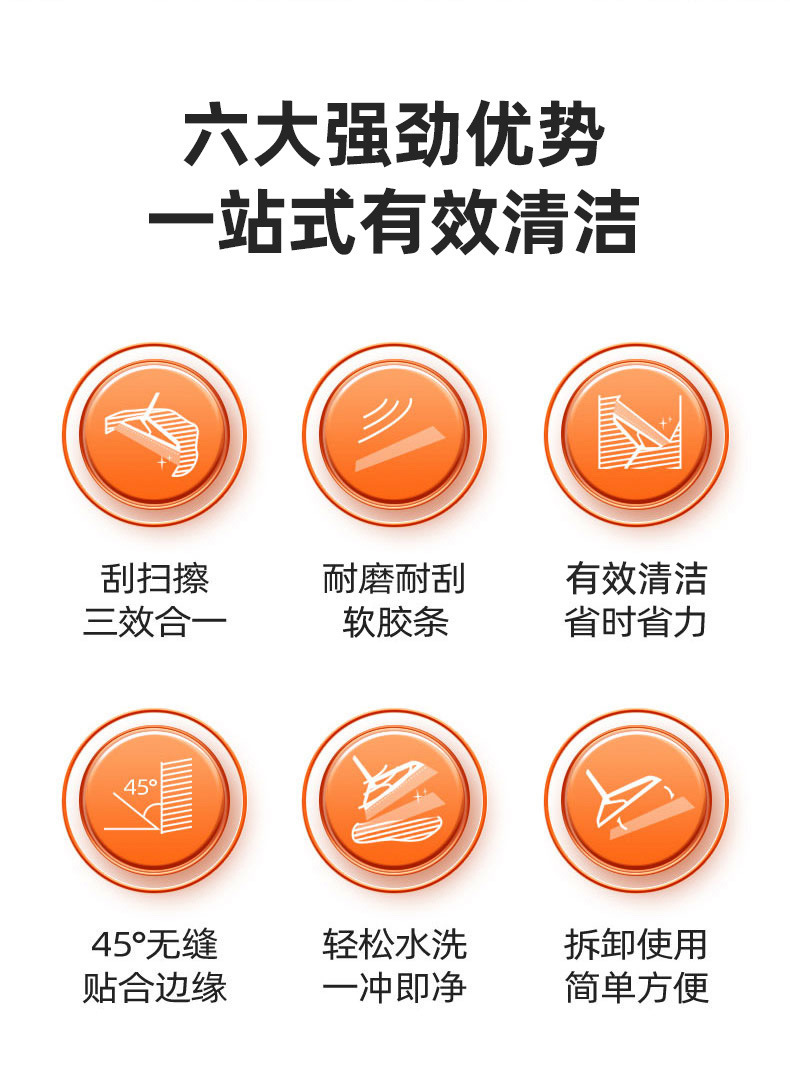 六大强劲优势
一站式有效清洁

刮扫擦
三效合一

耐磨耐刮
软胶条

有效清洁
省时省力

45°

45°无缝
贴合边缘

轻松水洗
一冲即净

拆卸使用
简单方便