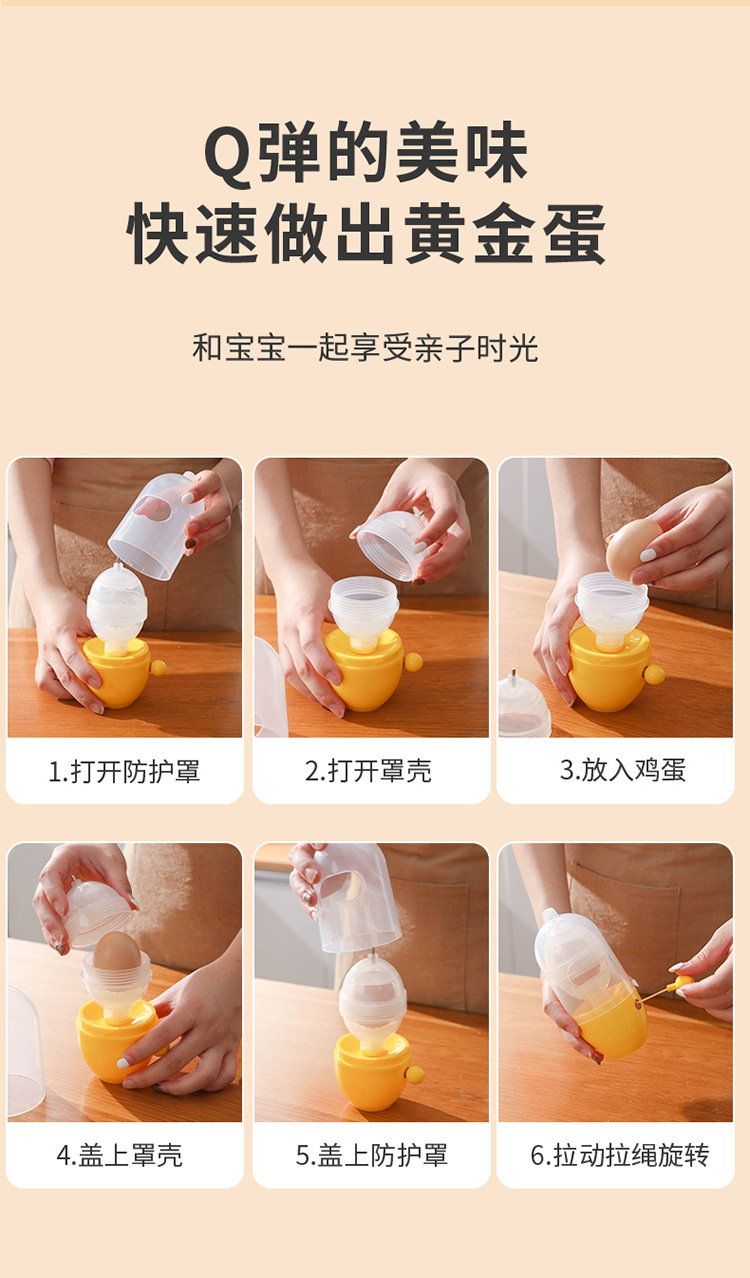 Q弹的美味
快速做出黄金蛋

和宝宝一起享受亲子时光

1.打开防护罩

2.打开罩壳

3.放入鸡蛋

4.盖上罩壳

5.盖上防护罩

6.拉动拉绳旋转