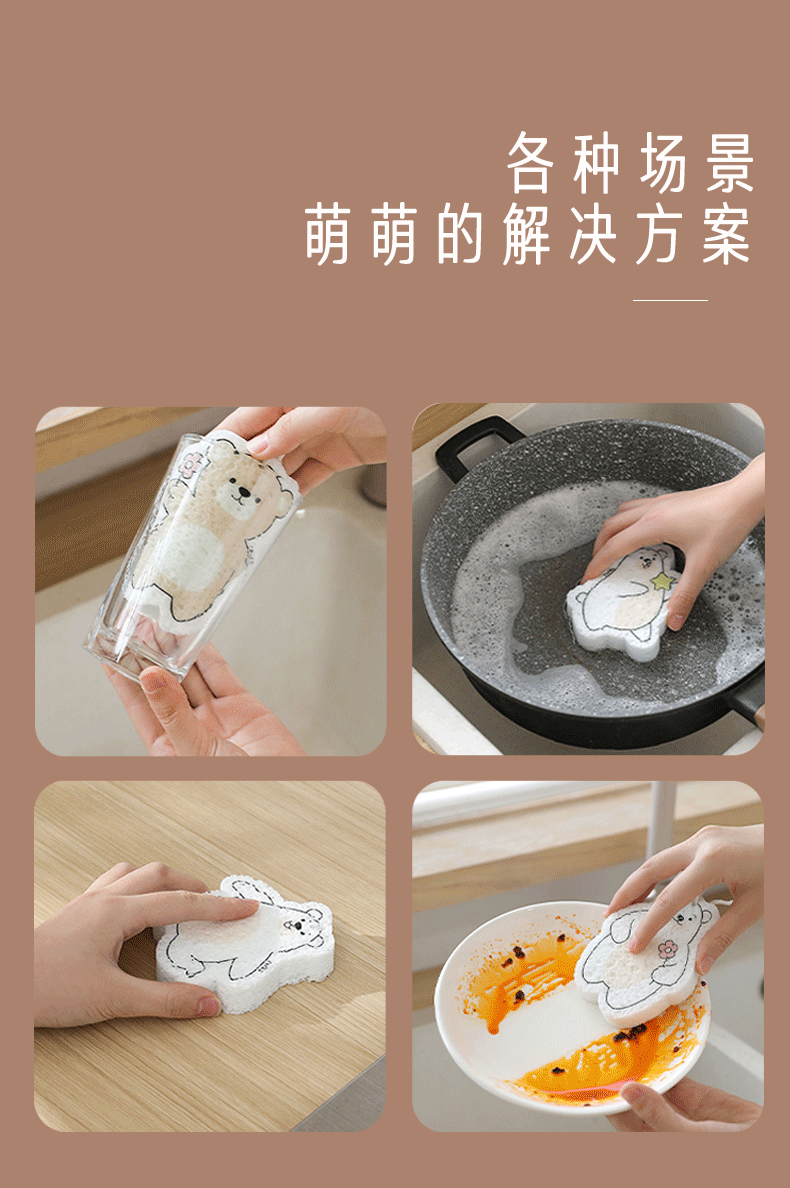 各种场景
萌萌的解决方案