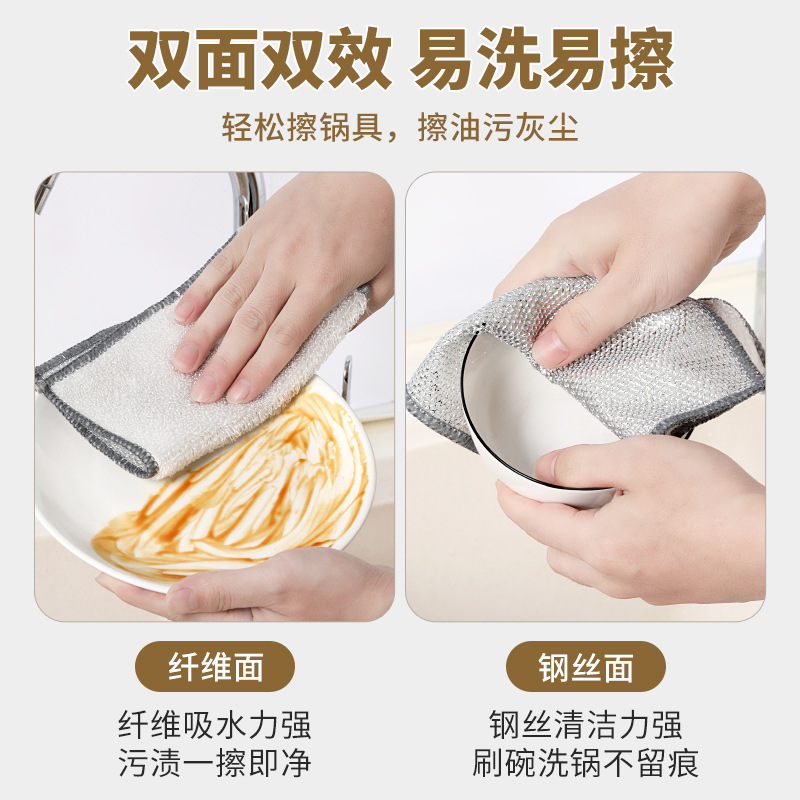 双面双效 易洗易擦

轻松擦锅具，擦油污灰尘

纤维面

纤维吸水力强
污渍一擦即净

钢丝面

钢丝清洁力强
刷碗洗锅不留痕