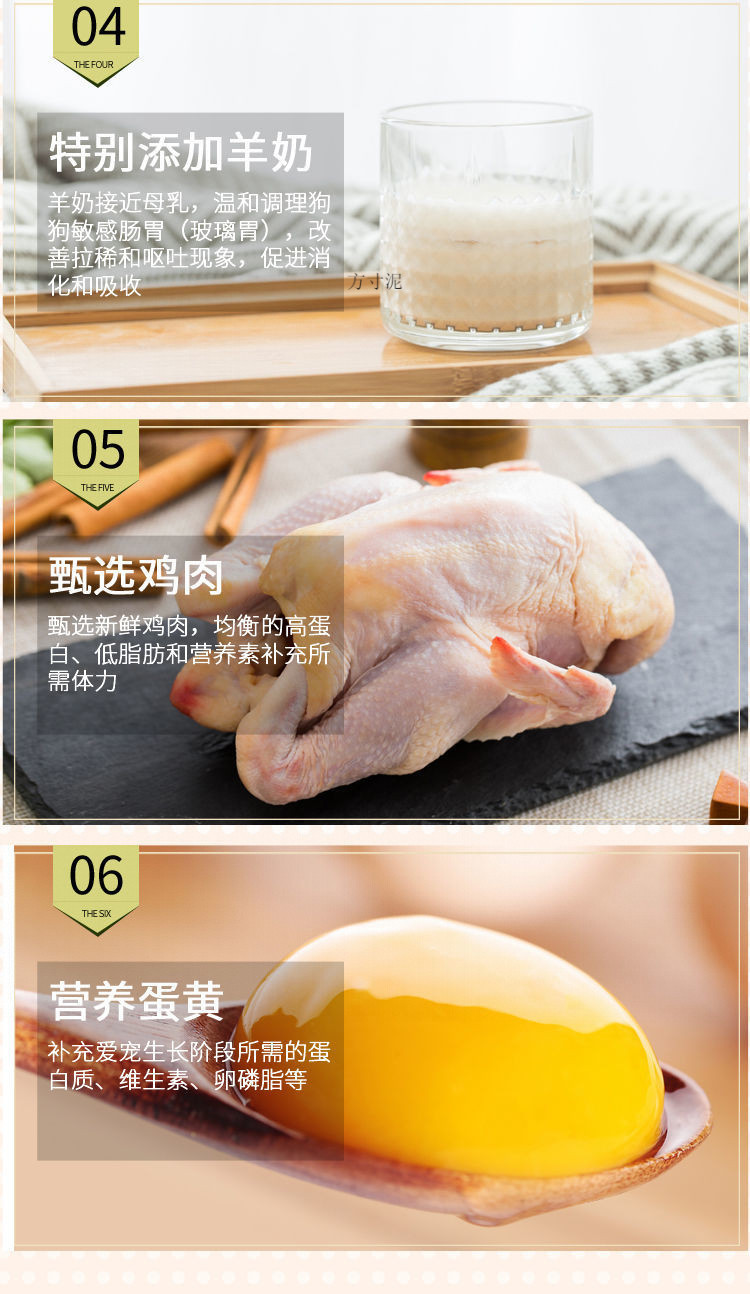 04
THE FOUR

特别添加羊奶

羊奶接近母乳，温和调理狗狗敏感肠胃（玻璃胃），改善拉稀和呕吐现象，促进消化和吸收

方寸泥

05
THE FIVE

甄选鸡肉

甄选新鲜鸡肉，均衡的高蛋白、低脂肪和营养素补充所需体力

06
THE SIX

营养蛋黄

补充爱宠生长阶段所需的蛋白质、维生素、卵磷脂等