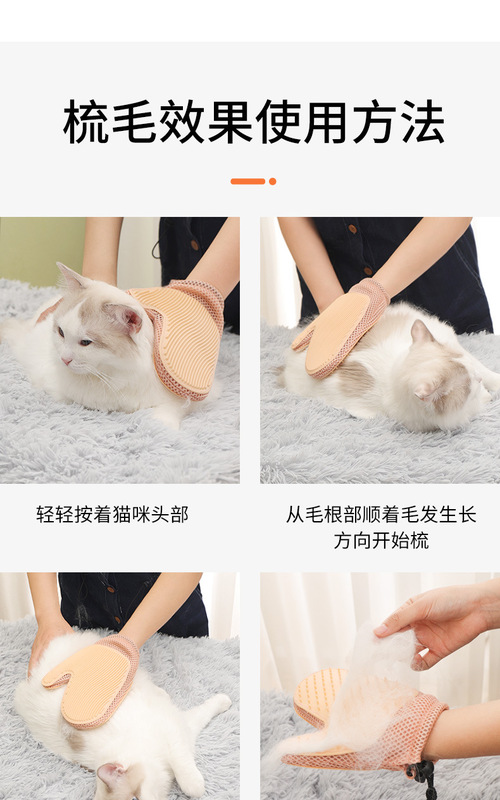 梳毛效果使用方法

轻轻按着猫咪头部

从毛根部顺着毛发生长方向开始梳