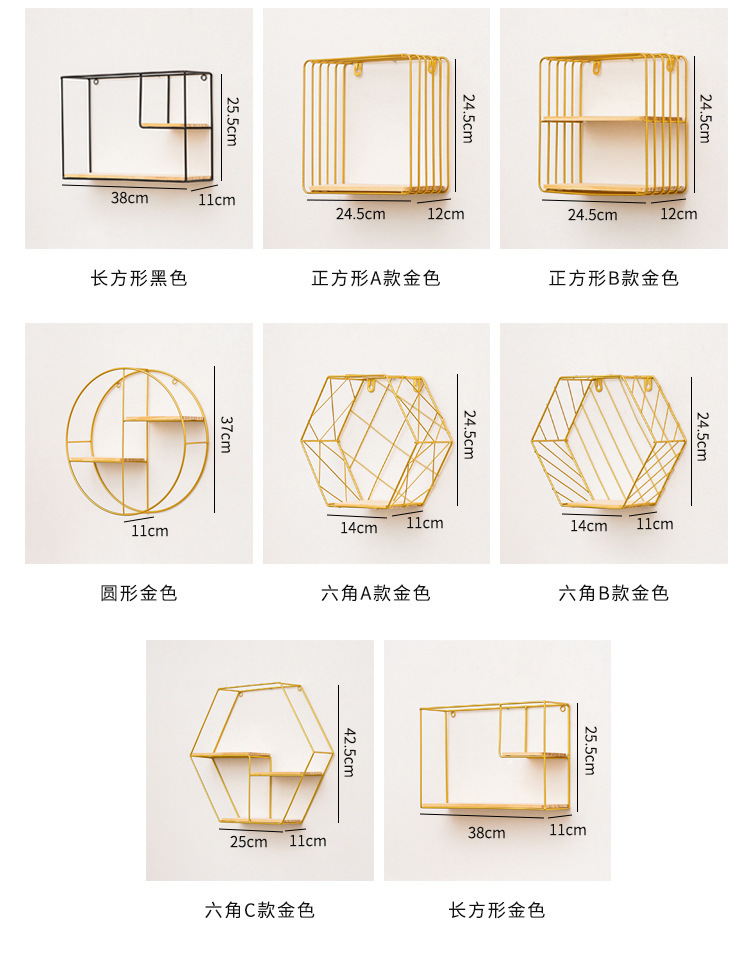 25.5cm
38cm
11cm
长方形黑色

24.5cm
24.5cm
12cm
正方形A款金色

24.5cm
24.5cm
12cm
正方形B款金色

37cm
11cm
圆形金色

24.5cm
14cm
11cm
六角A款金色

24.5cm
14cm
11cm
六角B款金色

42.5cm
25cm
11cm
六角C款金色

25.5cm
38cm
11cm
长方形金色