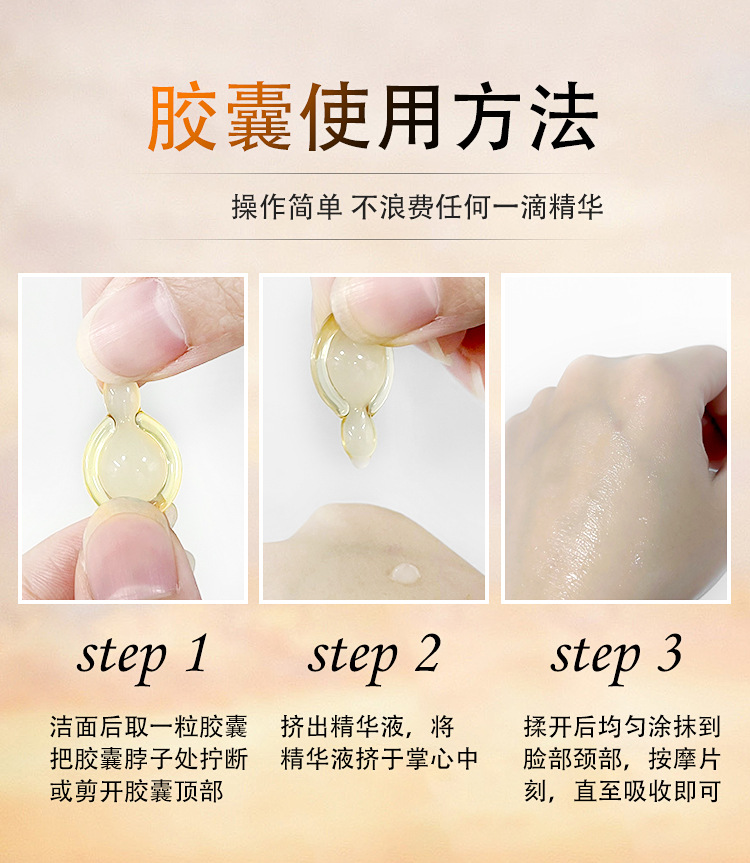 胶囊使用方法

操作简单 不浪费任何一滴精华

step 1

洁面后取一粒胶囊把胶囊脖子处拧断或剪开胶囊顶部

step 2

挤出精华液，将精华液挤于掌心中

step 3

揉开后均匀涂抹到脸部颈部，按摩片刻，直至吸收即可