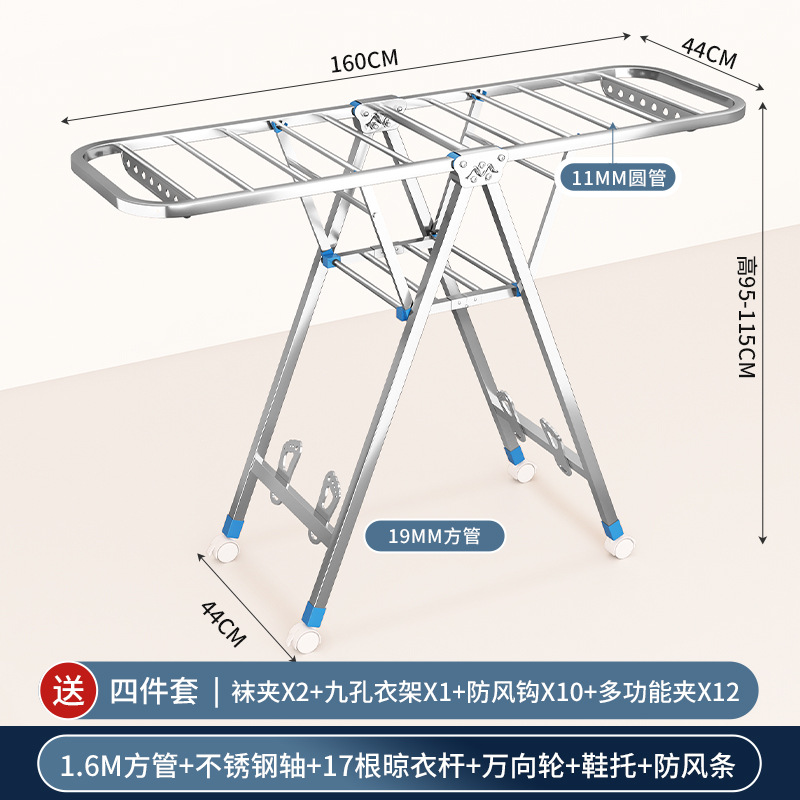 160CM

44CM

11MM圆管

高95-115CM

19MM方管

44CM

送 四件套 | 袜夹X2+九孔衣架X1+防风钩X10+多功能夹X12

1.6M方管+不锈钢轴+17根晾衣杆+万向轮+鞋托+防风条