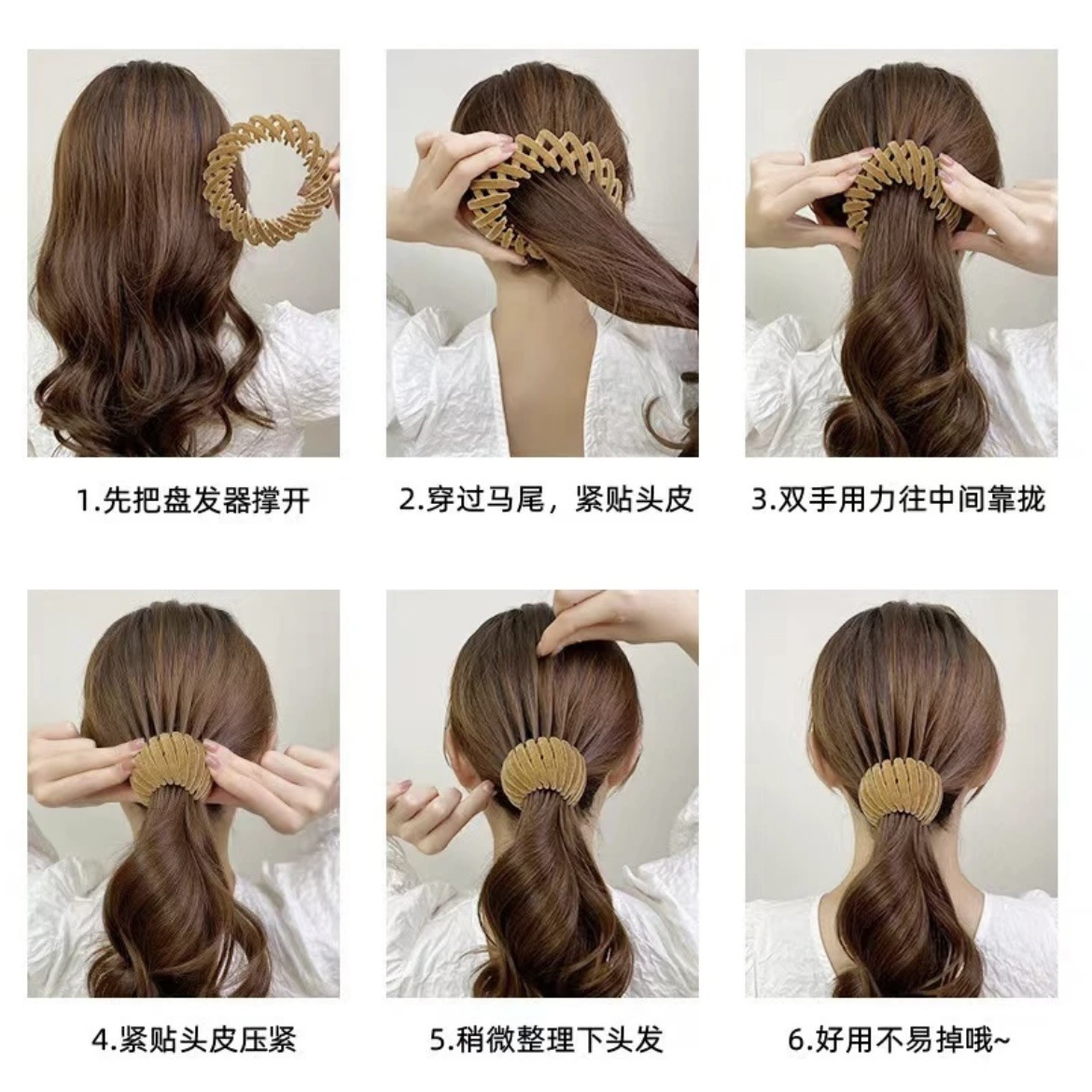 1.先把盘发器撑开

2.穿过马尾，紧贴头皮

3.双手用力往中间靠拢

4.紧贴头皮压紧

5.稍微整理下头发

6.好用不易掉哦~