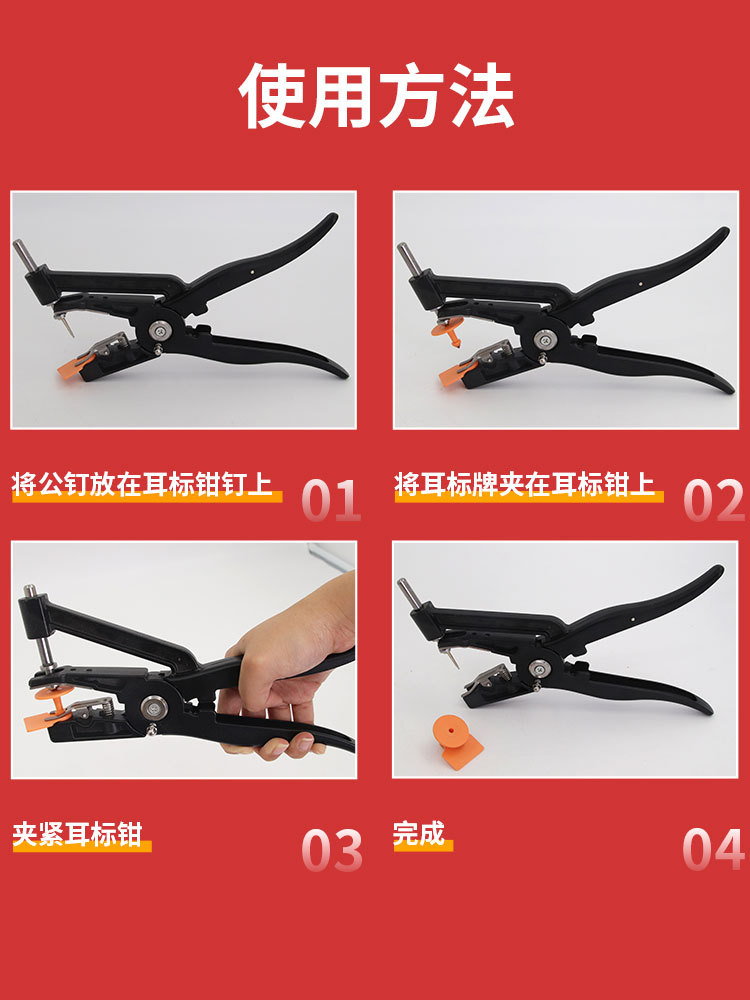 使用方法

将公钉放在耳标钳钉上 01

将耳标牌夹在耳标钳上 02

夹紧耳标钳 03

完成 04