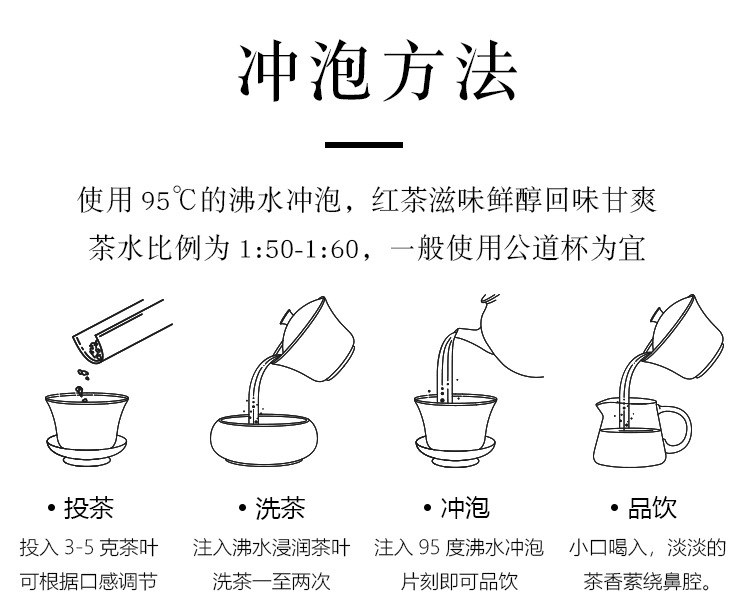 冲泡方法

使用 95℃的沸水冲泡，红茶滋味鲜醇回味甘爽
茶水比例为 1:50-1:60，一般使用公道杯为宜

• 投茶
投入 3-5 克茶叶
可根据口感调节

• 洗茶
注入沸水浸润茶叶
洗茶一至两次

• 冲泡
注入 95 度沸水冲泡
片刻即可品饮

• 品饮
小口喝入，淡淡的
茶香萦绕鼻腔。