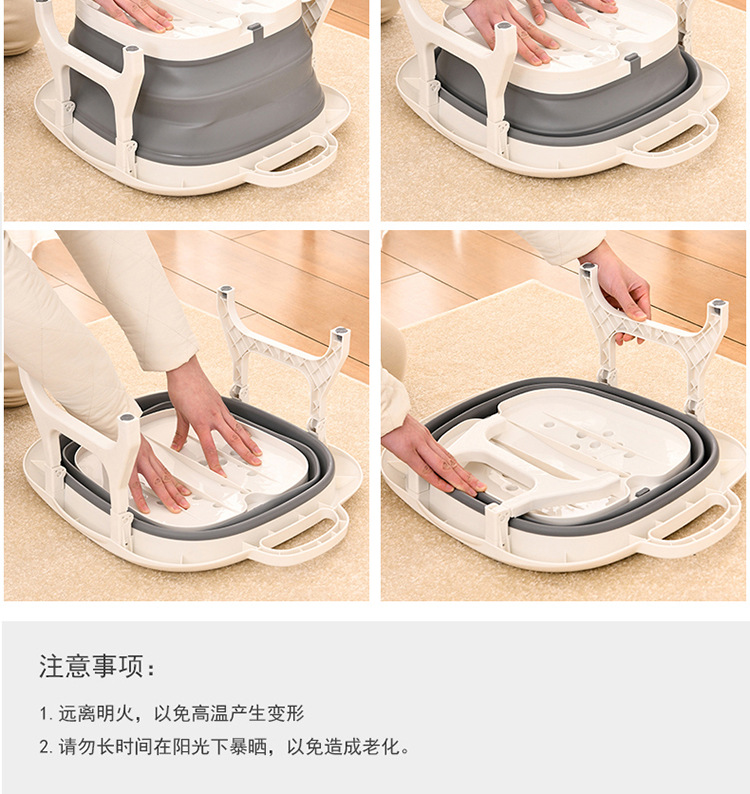 注意事项：

1. 远离明火，以免高温产生变形

2. 请勿长时间在阳光下暴晒，以免造成老化。