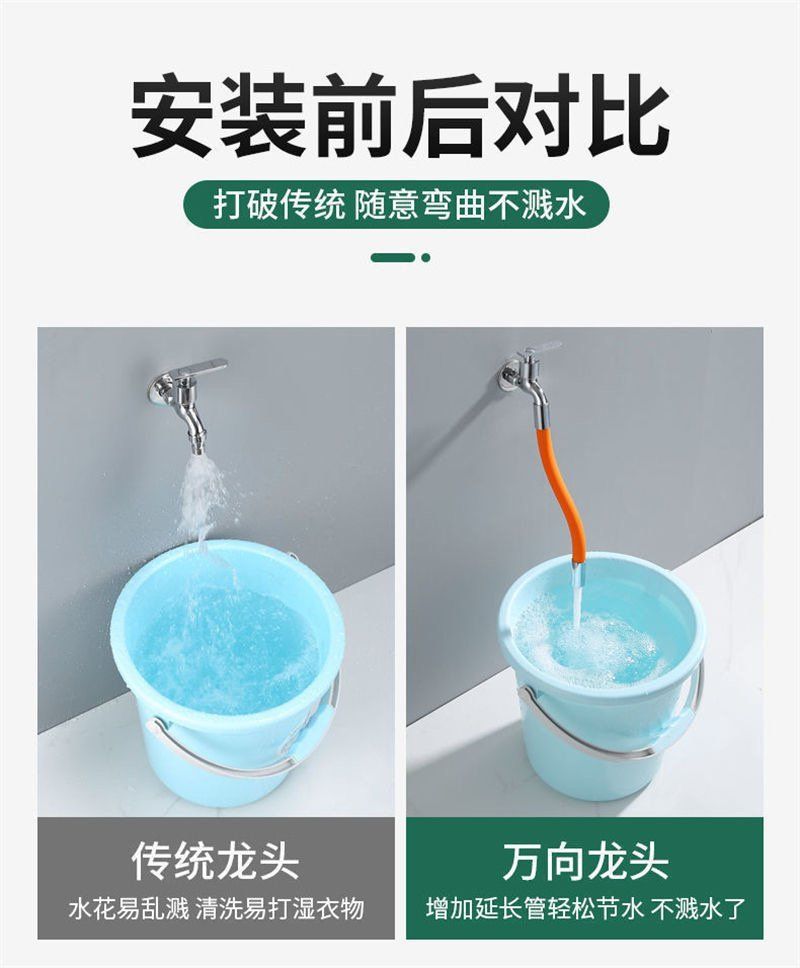 安装前后对比

打破传统 随意弯曲不溅水

传统龙头
水花易乱溅 清洗易打湿衣物

万向龙头
增加延长管轻松节水 不溅水了