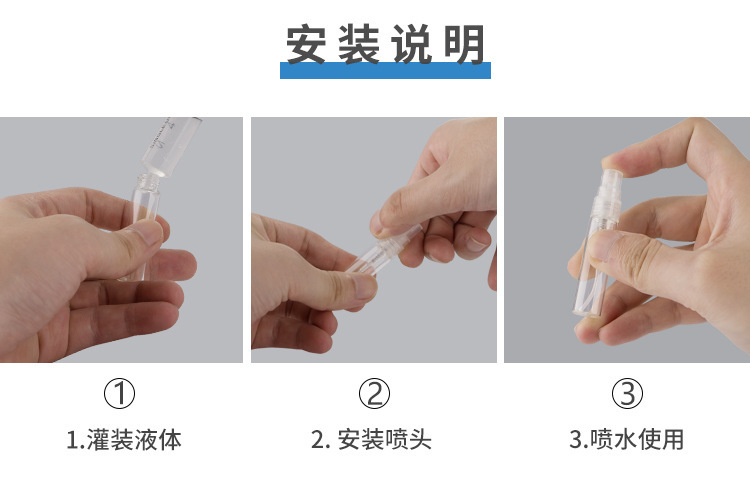 安装说明

①
1.灌装液体

②
2. 安装喷头

③
3.喷水使用