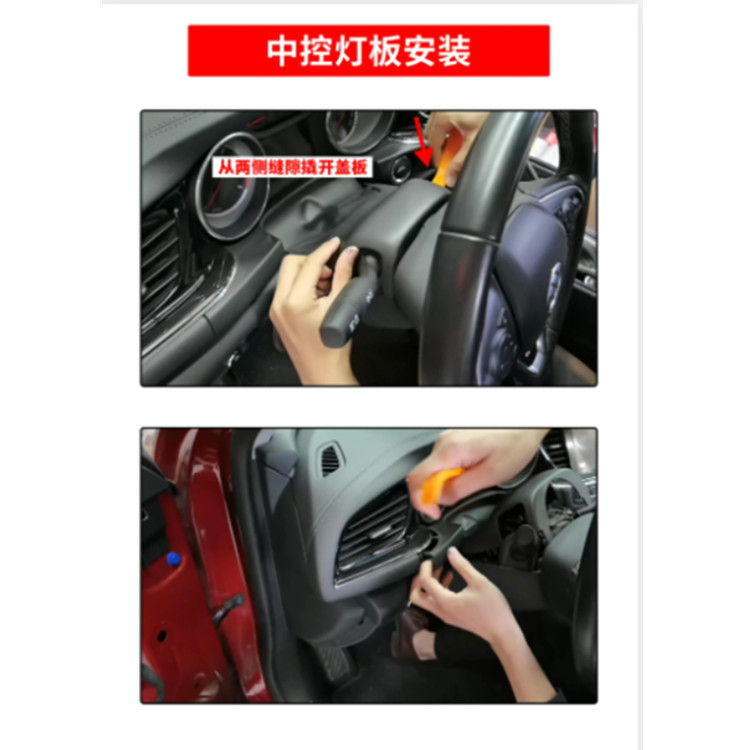 中控灯板安装

从两侧缝隙撬开盖板