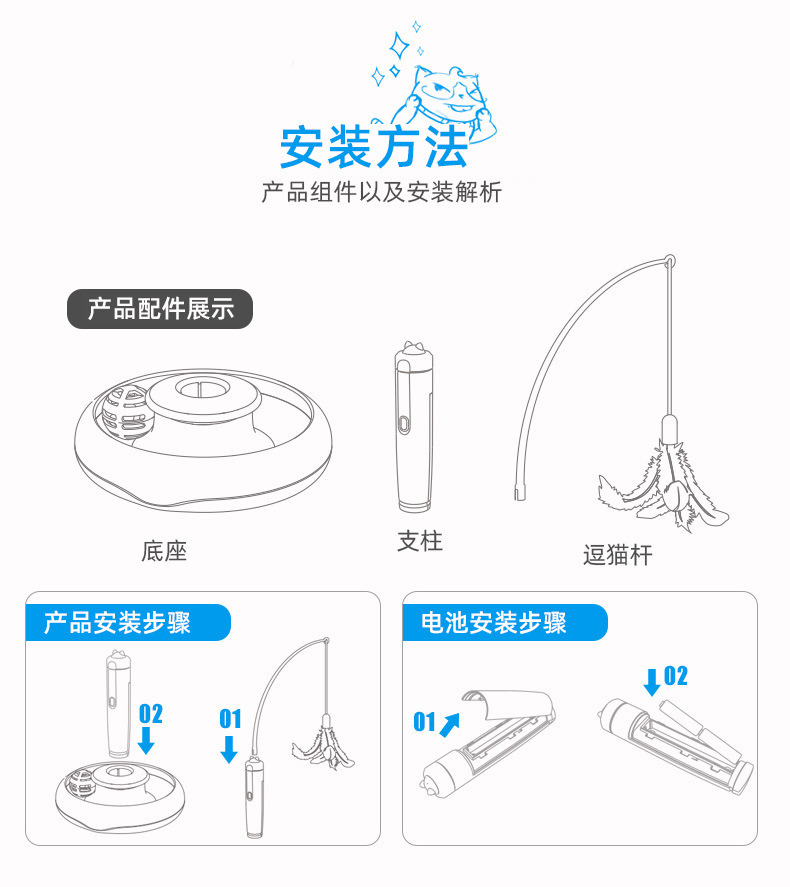 安装方法
产品组件以及安装解析

产品配件展示

底座

支柱

逗猫杆

产品安装步骤

02

01

电池安装步骤

01

02