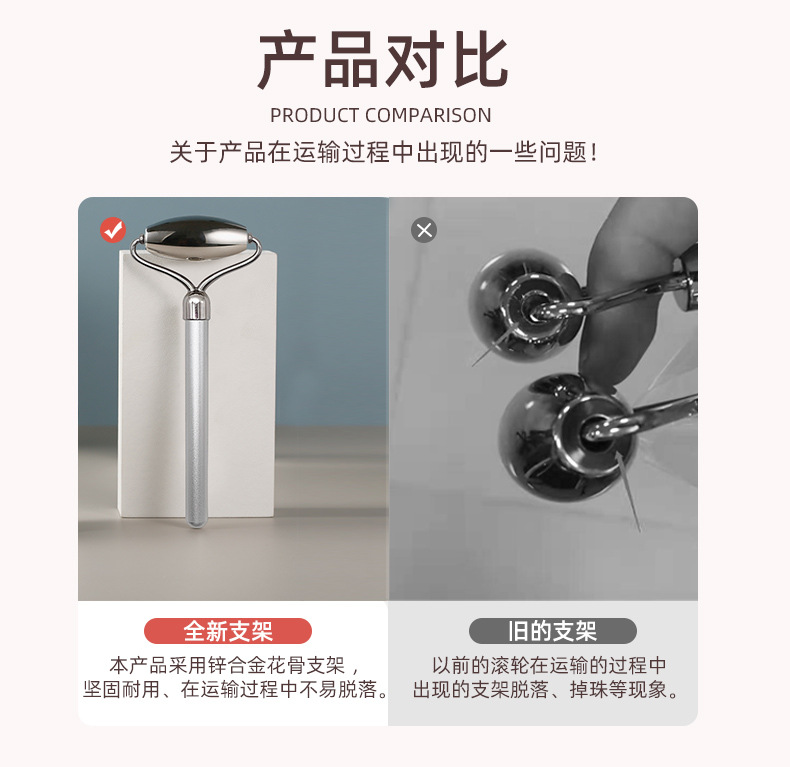 产品对比

PRODUCT COMPARISON

关于产品在运输过程中出现的一些问题!

全新支架

本产品采用锌合金花骨支架,坚固耐用、在运输过程中不易脱落。

旧的支架

以前的滚轮在运输的过程中出现的支架脱落、掉珠等现象。