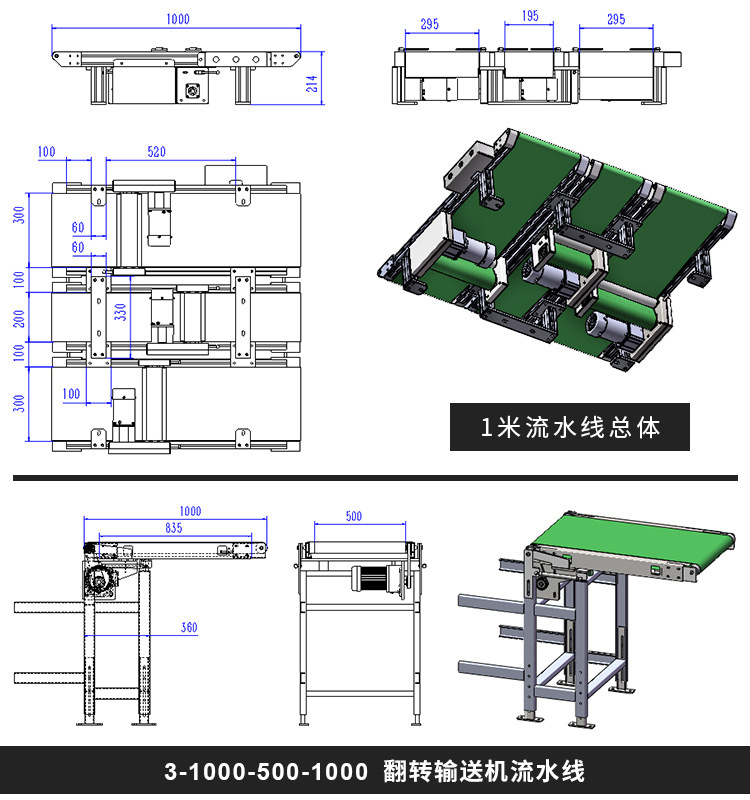 1000

214

295

195

295

100

520

300

60

60

100

200

330

100

300

100

1米流水线总体

1000

835

360

500

3-1000-500-1000 翻转输送机流水线