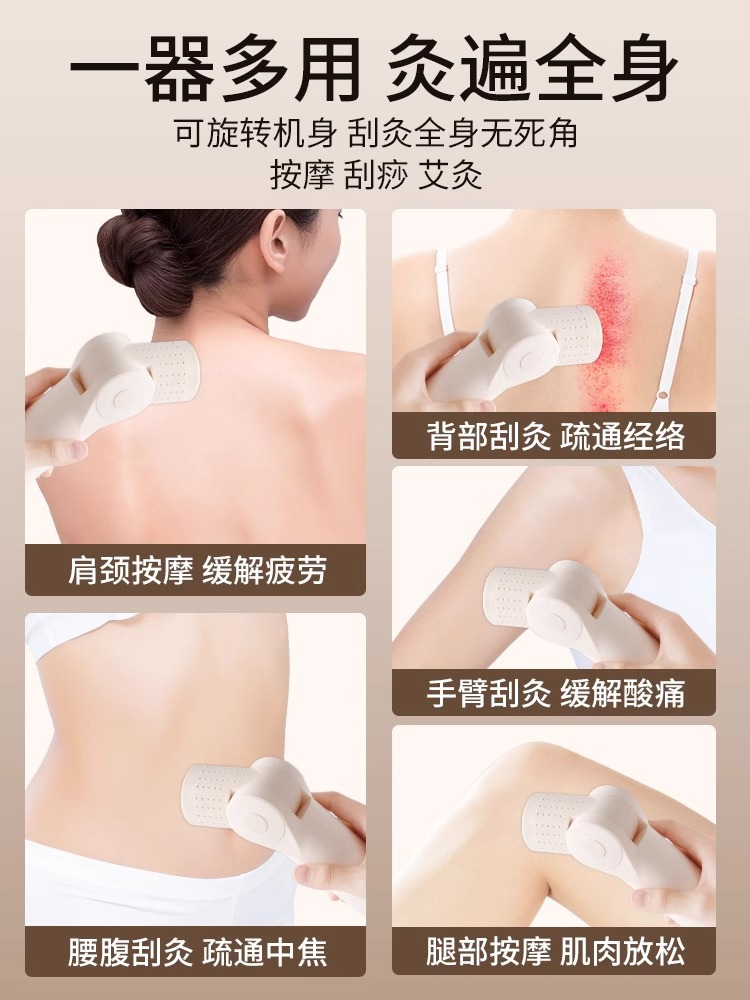 一器多用 灸遍全身

可旋转机身 刮灸全身无死角

按摩 刮痧 艾灸

肩颈按摩 缓解疲劳

背部刮灸 疏通经络

手臂刮灸 缓解酸痛

腰腹刮灸 疏通中焦

腿部按摩 肌肉放松