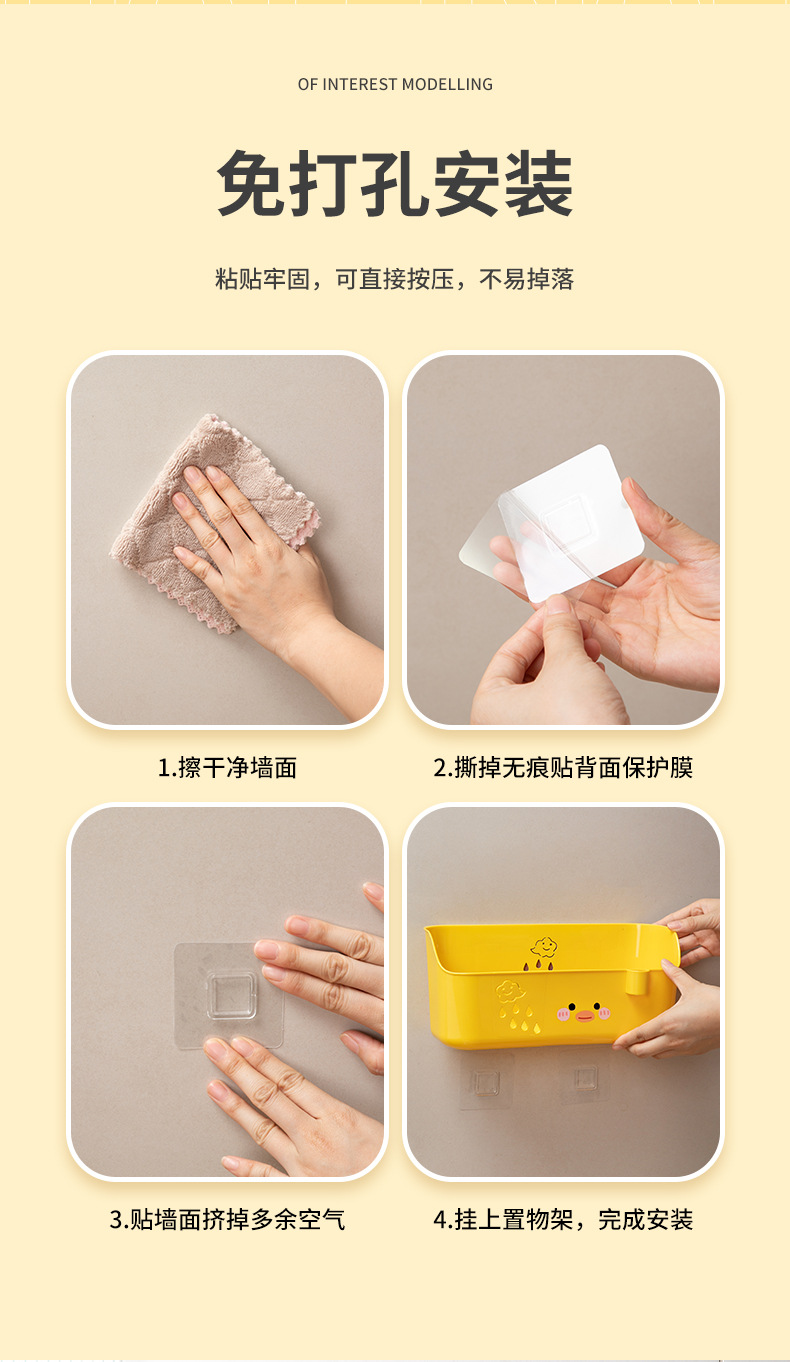 OF INTEREST MODELLING

免打孔安装

粘贴牢固，可直接按压，不易掉落

1.擦干净墙面

2.撕掉无痕贴背面保护膜

3.贴墙面挤掉多余空气

4.挂上置物架，完成安装