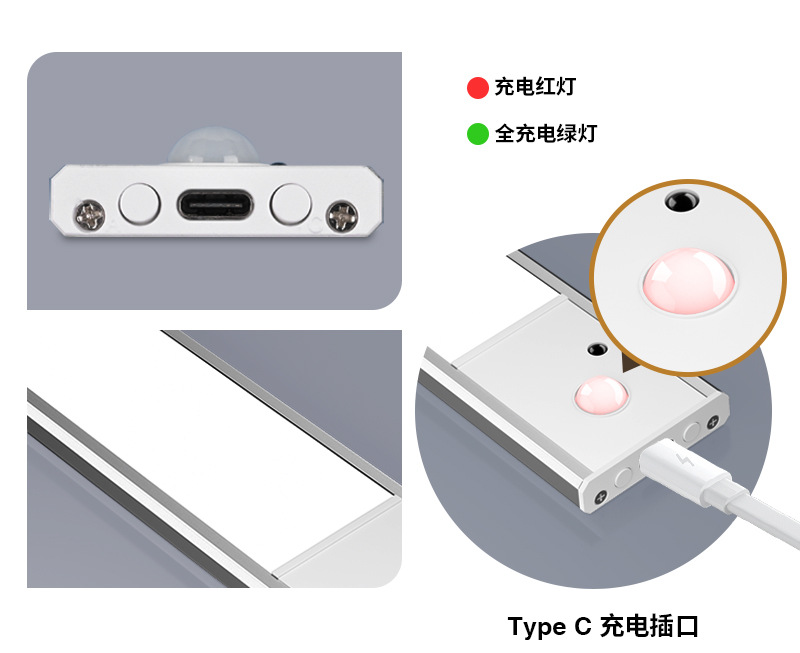 充电红灯

全充电绿灯

Type C 充电插口