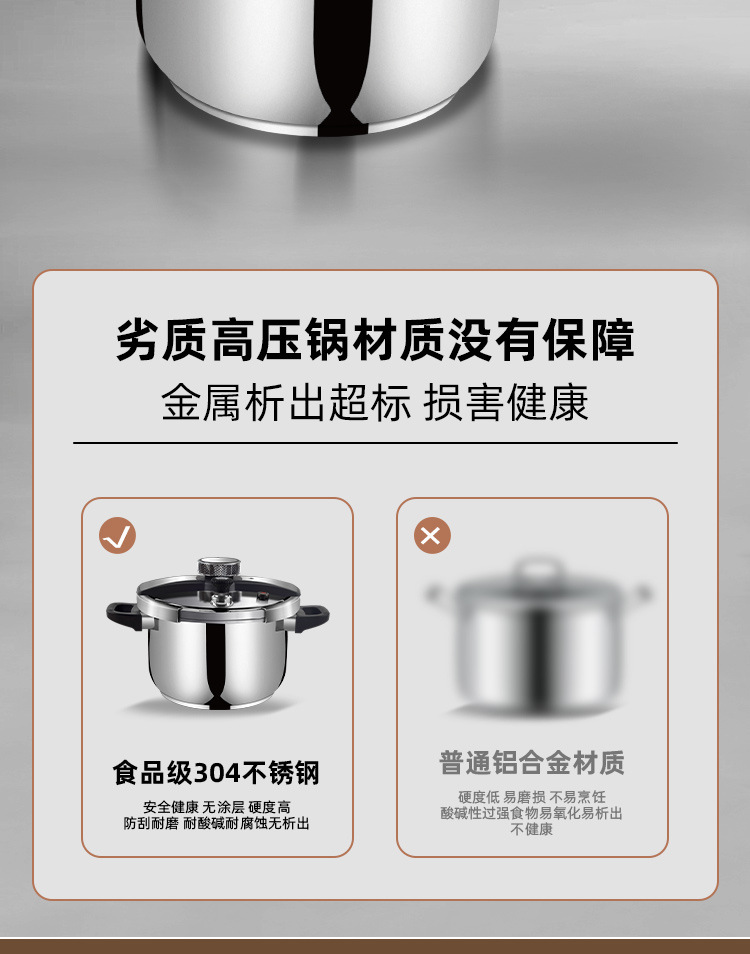 劣质高压锅材质没有保障

金属析出超标 损害健康

食品级304不锈钢

安全健康 无涂层 硬度高
防刮耐磨 耐酸碱耐腐蚀无析出

普通铝合金材质

硬度低 易磨损 不易烹饪
酸碱性过强食物易氧化易析出
不健康