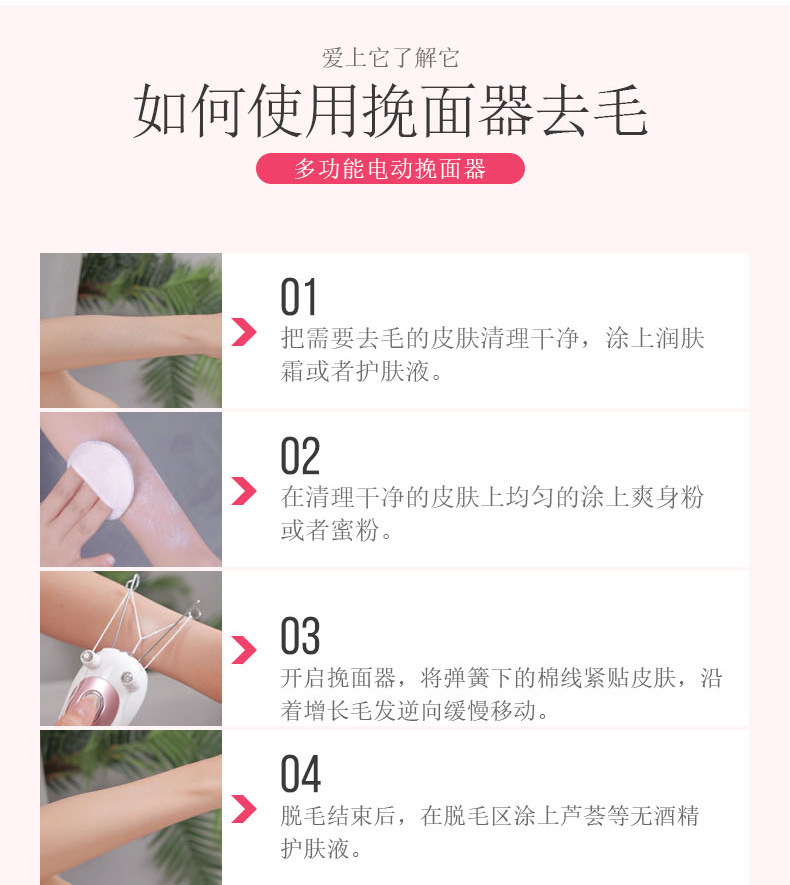 爱上它了解它

如何使用挽面器去毛

多功能电动挽面器

01
把需要去毛的皮肤清理干净，涂上润肤霜或者护肤液。

02
在清理干净的皮肤上均匀的涂上爽身粉或者蜜粉。

03
开启挽面器，将弹簧下的棉线紧贴皮肤，沿着增长毛发逆向缓慢移动。

04
脱毛结束后，在脱毛区涂上芦荟等无酒精护肤液。