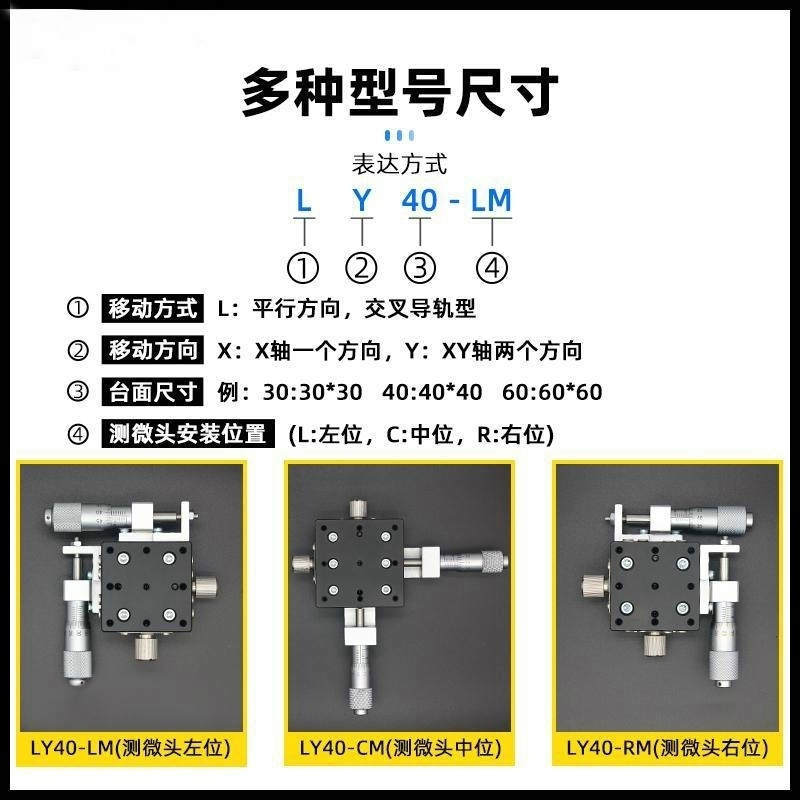 多种型号尺寸

表达方式

L Y 40 - LM

① ② ③ ④

① 移动方式 L：平行方向，交叉导轨型

② 移动方向 X：X轴一个方向，Y：XY轴两个方向

③ 台面尺寸 例：30:30*30 40:40*40 60:60*60

④ 测微头安装位置 (L:左位，C:中位，R:右位)

LY40-LM(测微头左位)

LY40-CM(测微头中位)

LY40-RM(测微头右位)