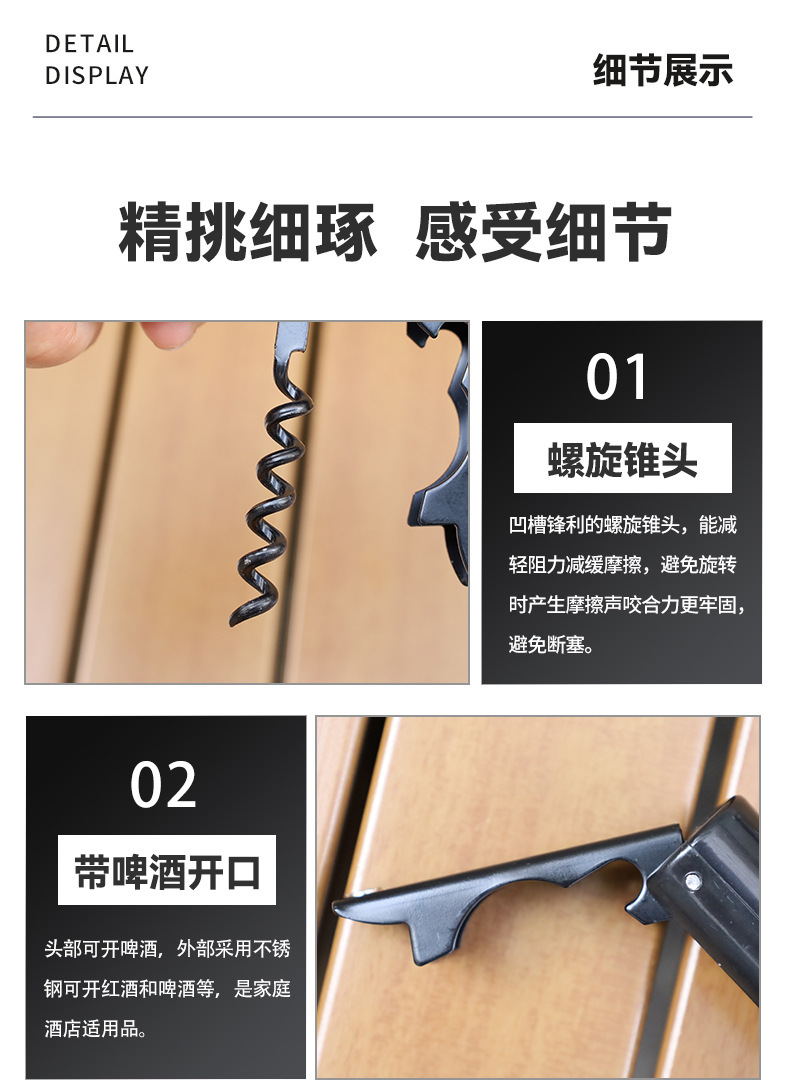 DETAIL
DISPLAY

细节展示

精挑细琢 感受细节

01

螺旋锥头

凹槽锋利的螺旋锥头，能减轻阻力减缓摩擦，避免旋转时产生摩擦声咬合力更牢固，避免断塞。

02

带啤酒开口

头部可开啤酒，外部采用不锈钢可开红酒和啤酒等，是家庭酒店适用品。