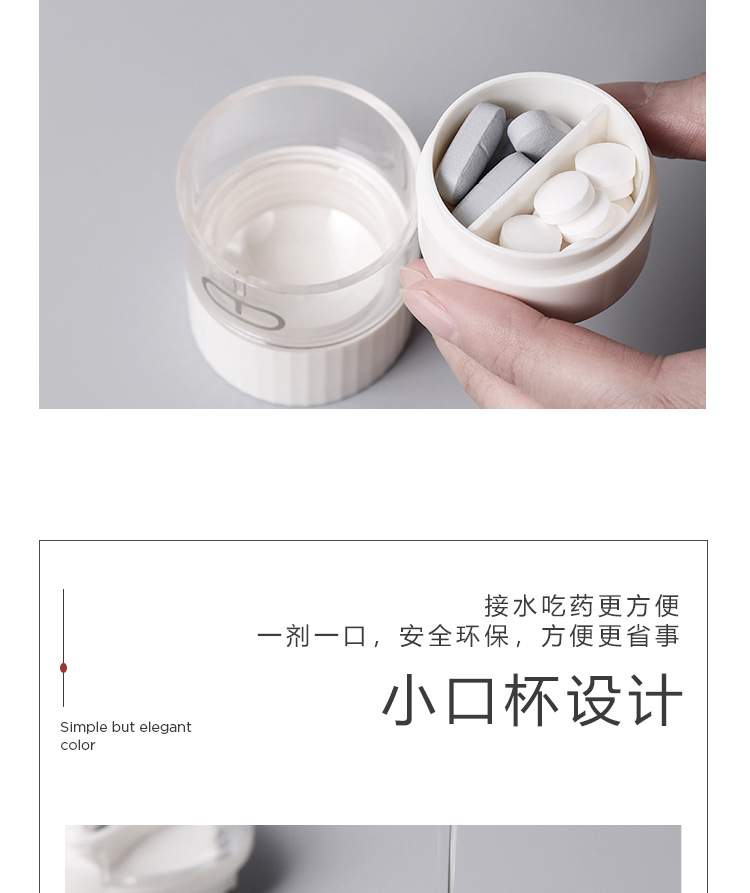 接水吃药更方便
一剂一口，安全环保，方便更省事

小口杯设计

Simple but elegant color