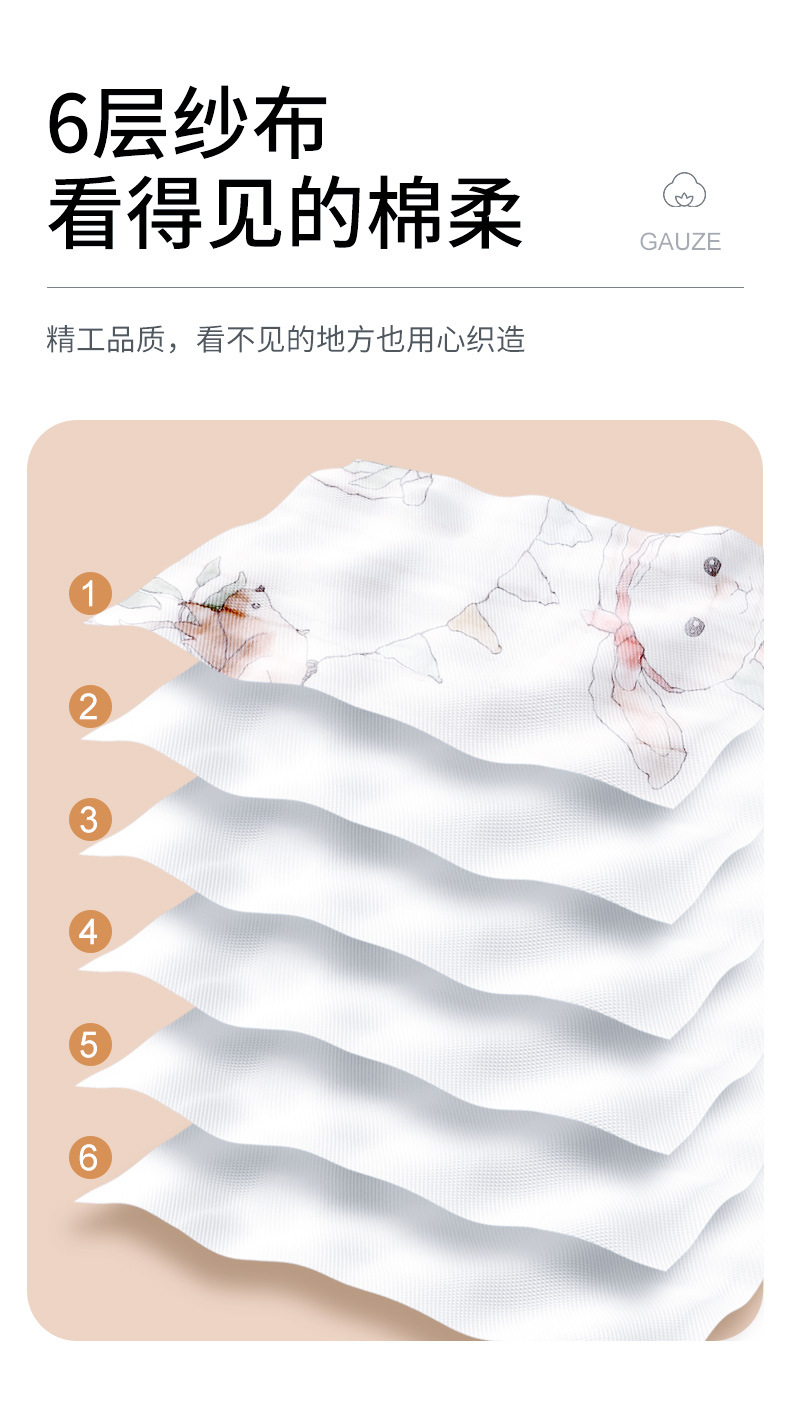 6层纱布
看得见的棉柔

GAUZE

精工品质，看不见的地方也用心织造

1
2
3
4
5
6