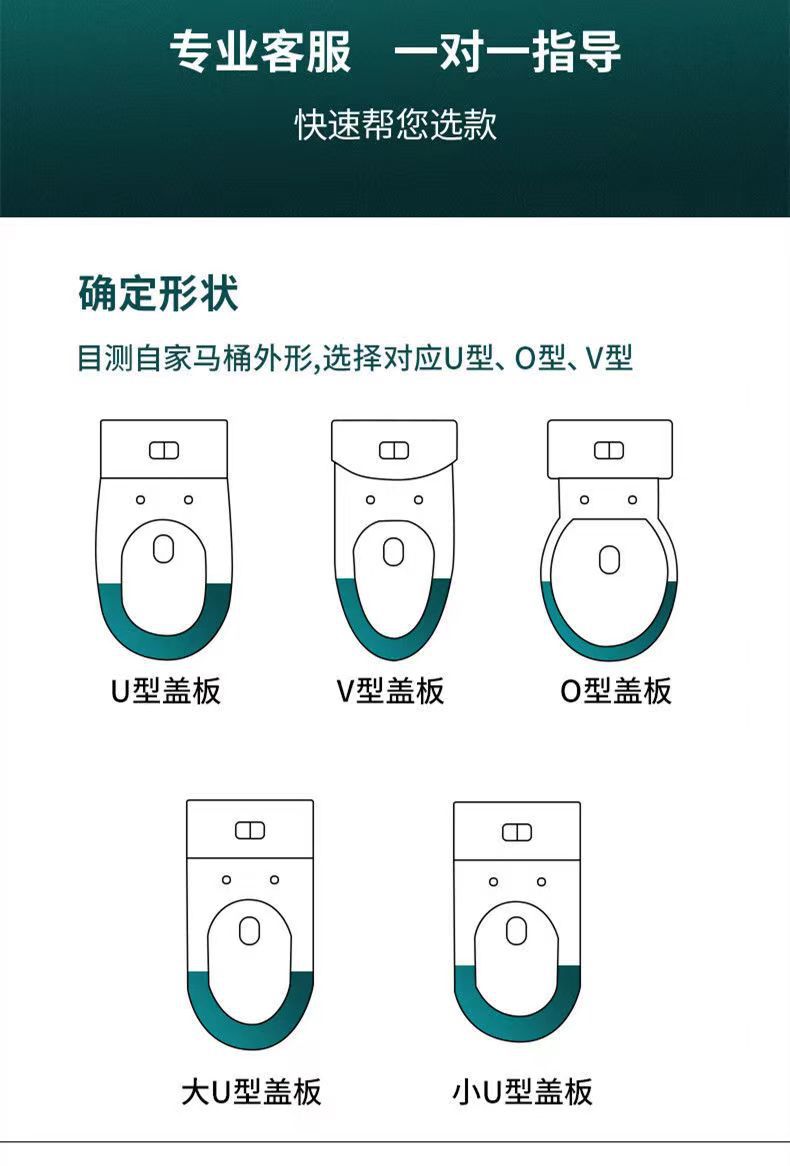 专业客服　一对一指导

快速帮您选款

确定形状

目测自家马桶外形,选择对应U型、O型、V型

U型盖板

V型盖板

O型盖板

大U型盖板

小U型盖板