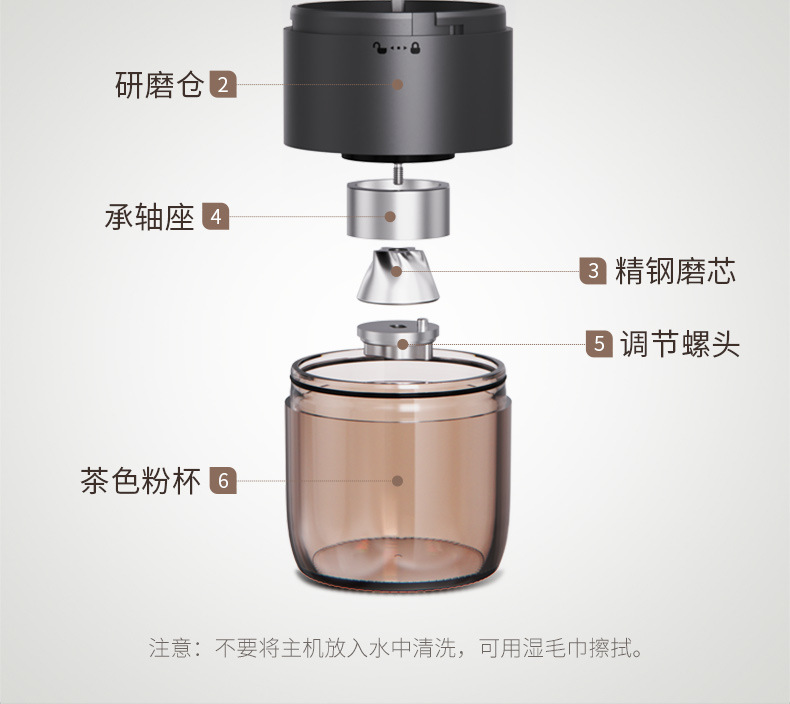 研磨仓 2

承轴座 4

3 精钢磨芯

5 调节螺头

茶色粉杯 6

注意：不要将主机放入水中清洗，可用湿毛巾擦拭。