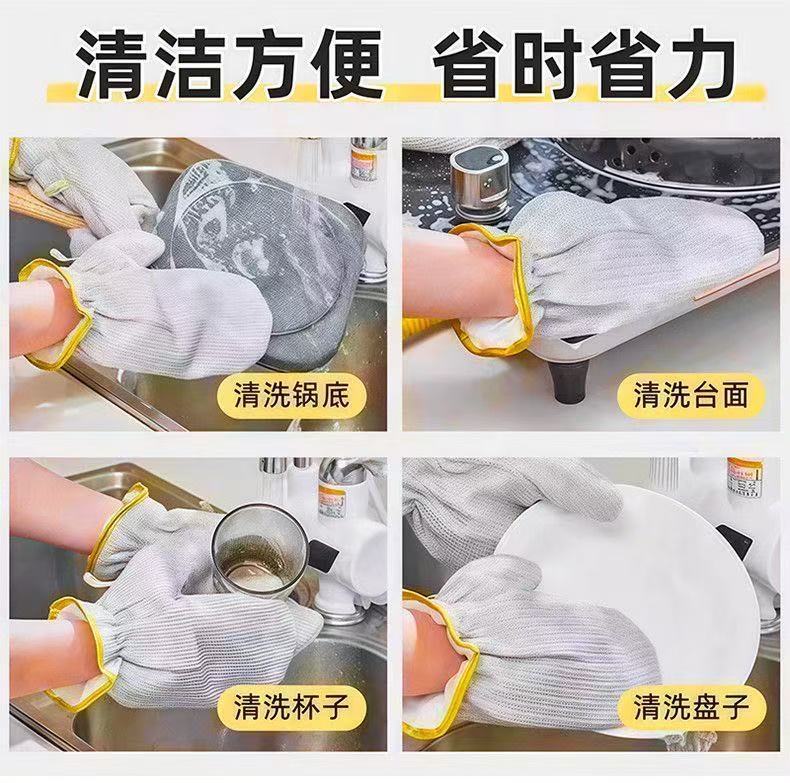 清洁方便 省时省力

清洗锅底

清洗台面

清洗杯子

清洗盘子