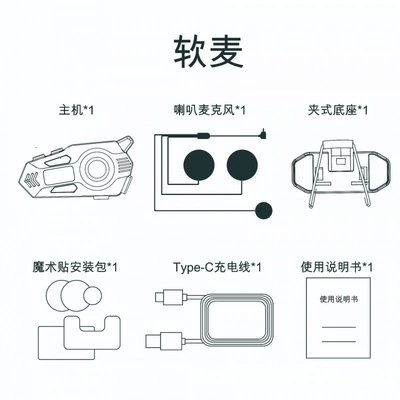 软麦

主机*1

喇叭麦克风*1

夹式底座*1

魔术贴安装包*1

Type-C充电线*1

使用说明书*1

使用说明书