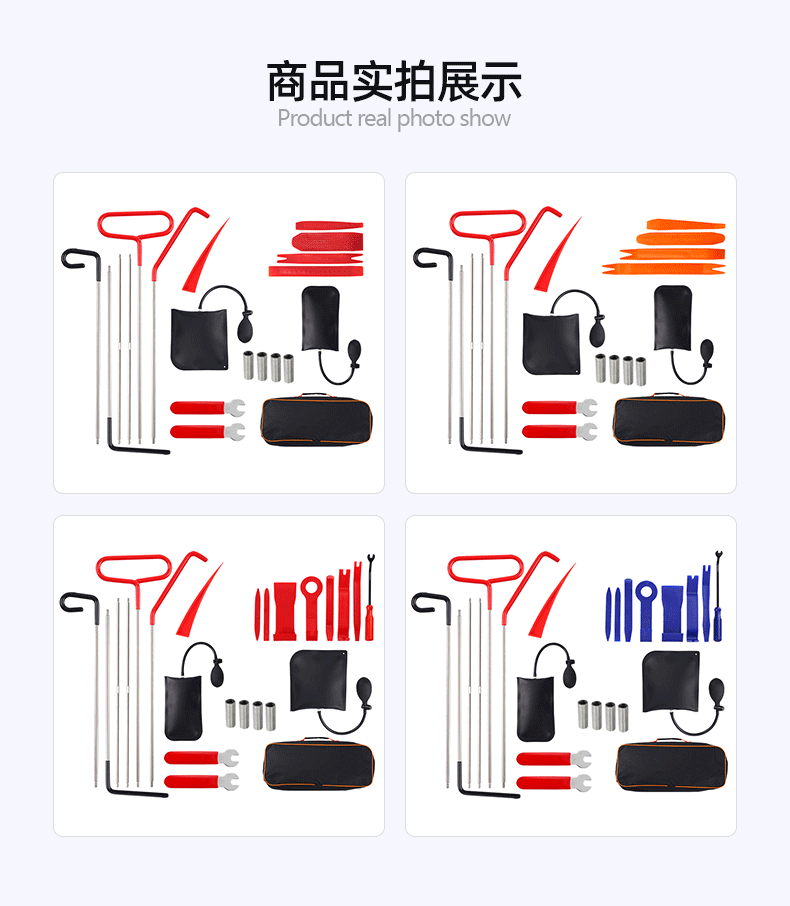 商品实拍展示
Product real photo show