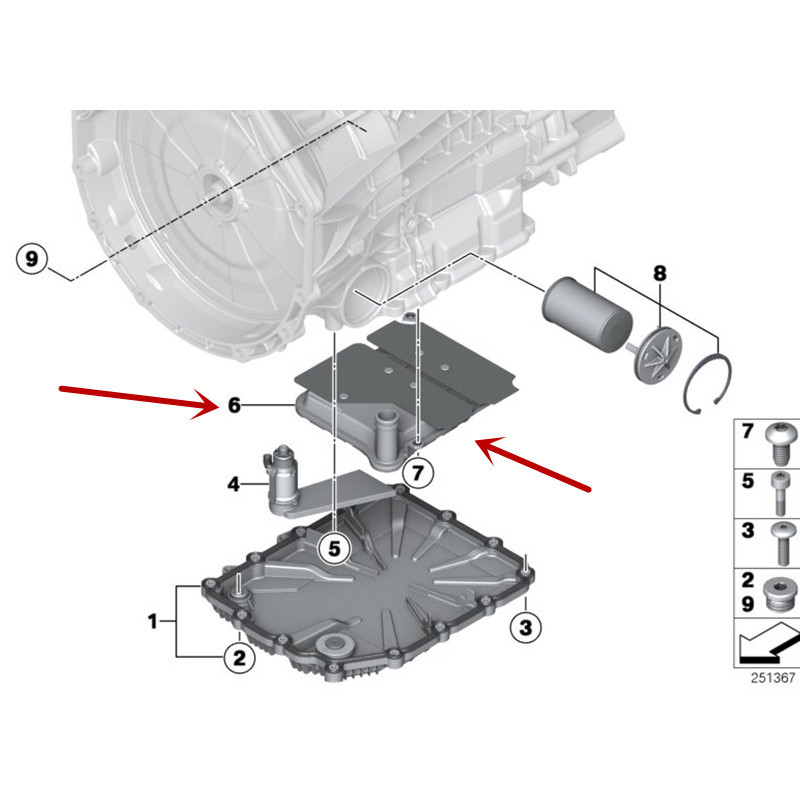 9

8

6

7

4

5

1

2

3

7

5

3

2
9

251367