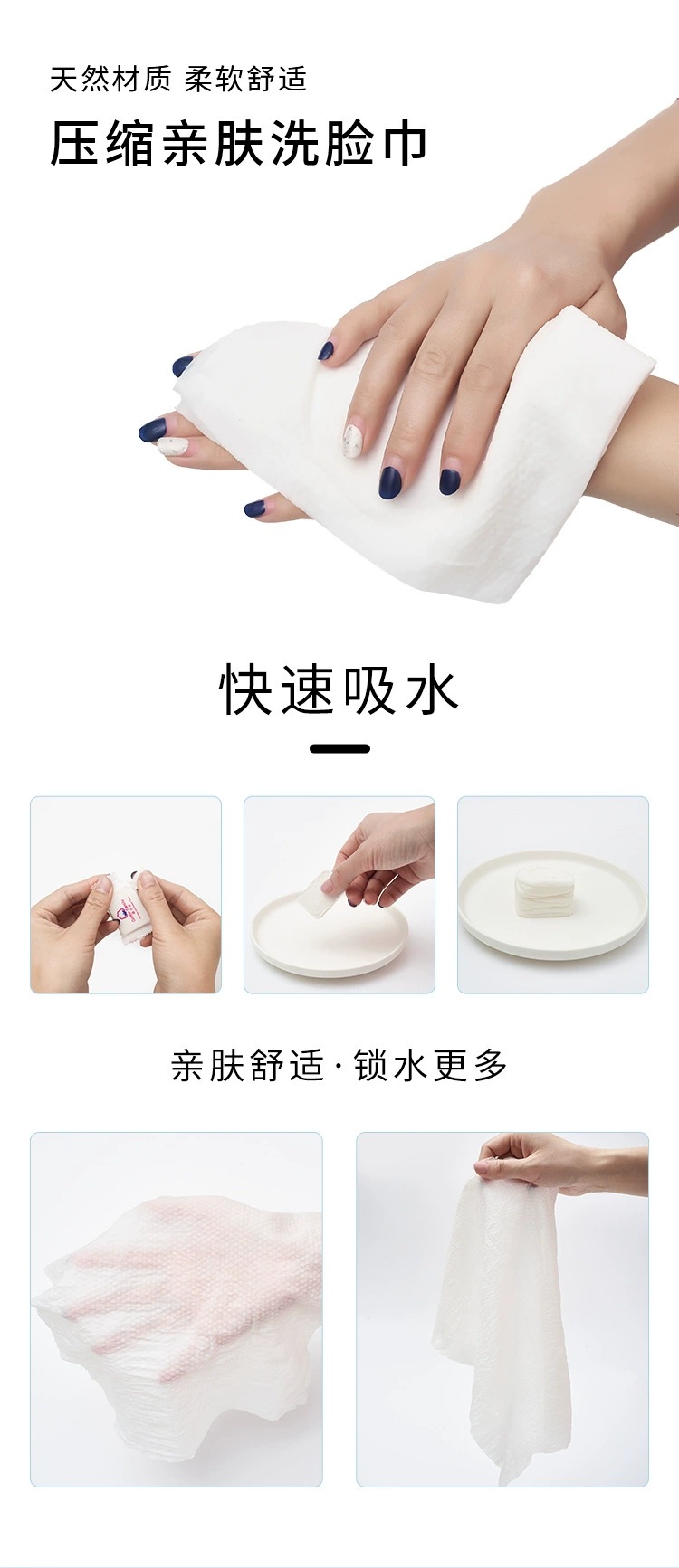 天然材质 柔软舒适

压缩亲肤洗脸巾

快速吸水

亲肤舒适·锁水更多