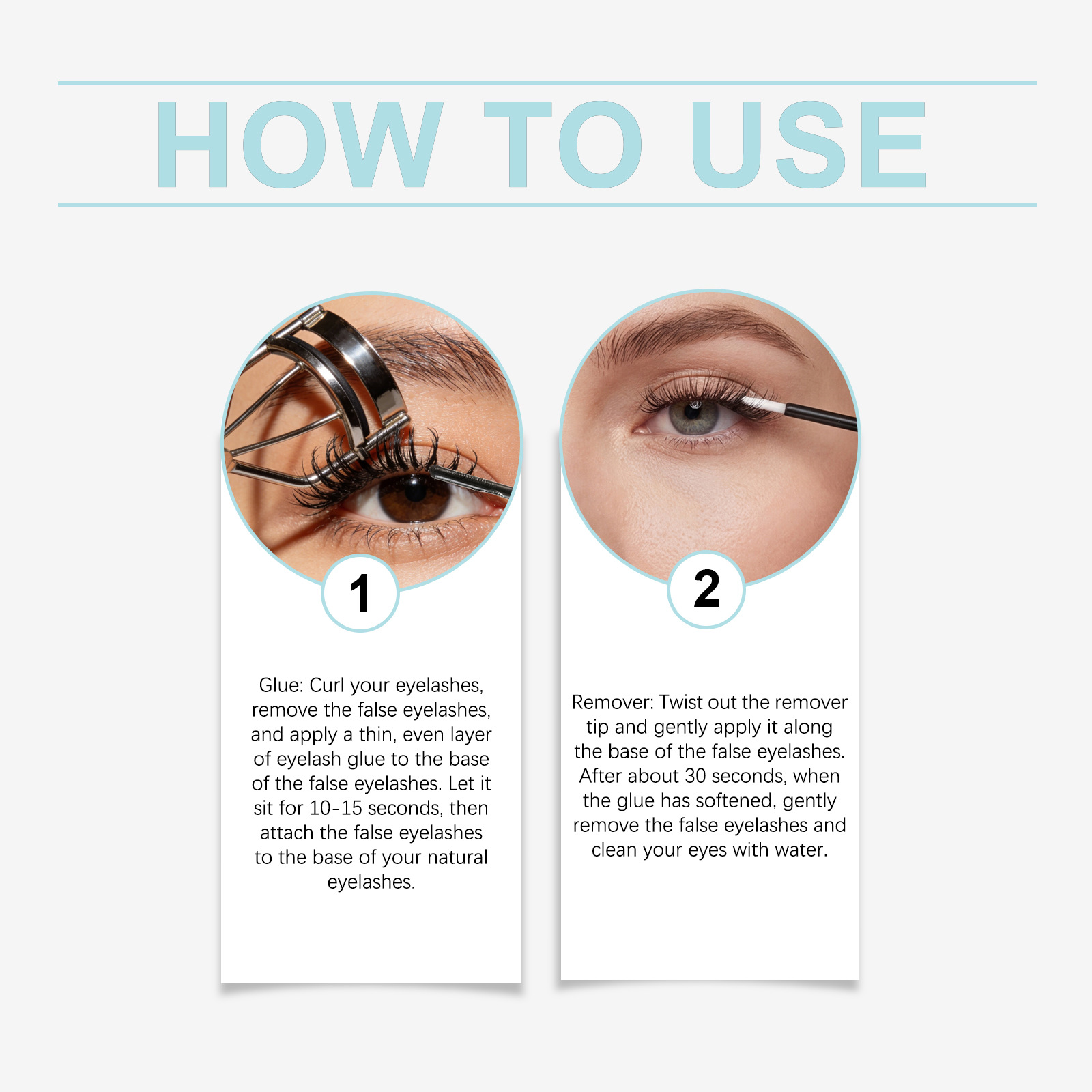 HOW TO USE

1

Glue: Curl your eyelashes, remove the false eyelashes, and apply a thin, even layer of eyelash glue to the base of the false eyelashes. Let it sit for 10-15 seconds, then attach the false eyelashes to the base of your natural eyelashes.

2

Remover: Twist out the remover tip and gently apply it along the base of the false eyelashes. After about 30 seconds, when the glue has softened, gently remove the false eyelashes and clean your eyes with water.