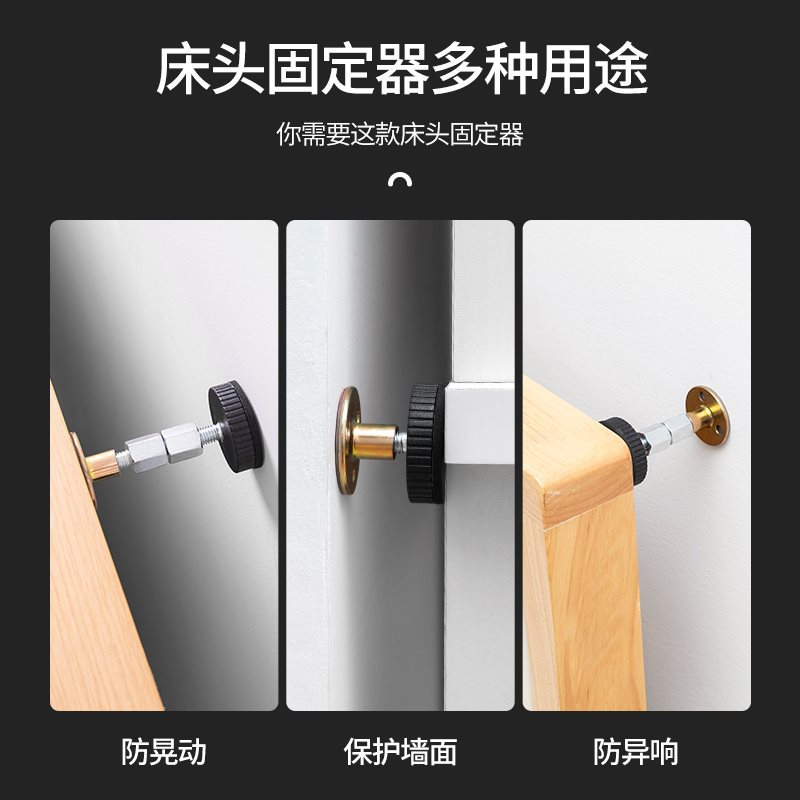 床头固定器多种用途

你需要这款床头固定器

防晃动

保护墙面

防异响