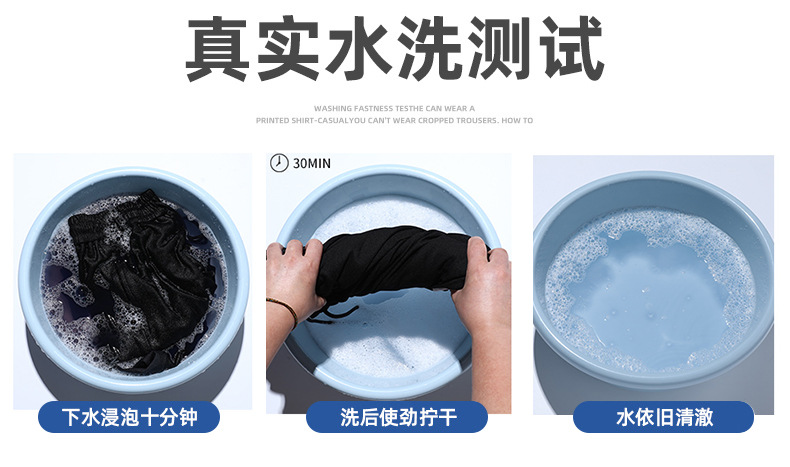 真实水洗测试

WASHING FASTNESS TESTHE CAN WEAR A PRINTED SHIRT-CASUALYOU CAN'T WEAR CROPPED TROUSERS. HOW TO

30MIN

下水浸泡十分钟

洗后使劲拧干

水依旧清澈