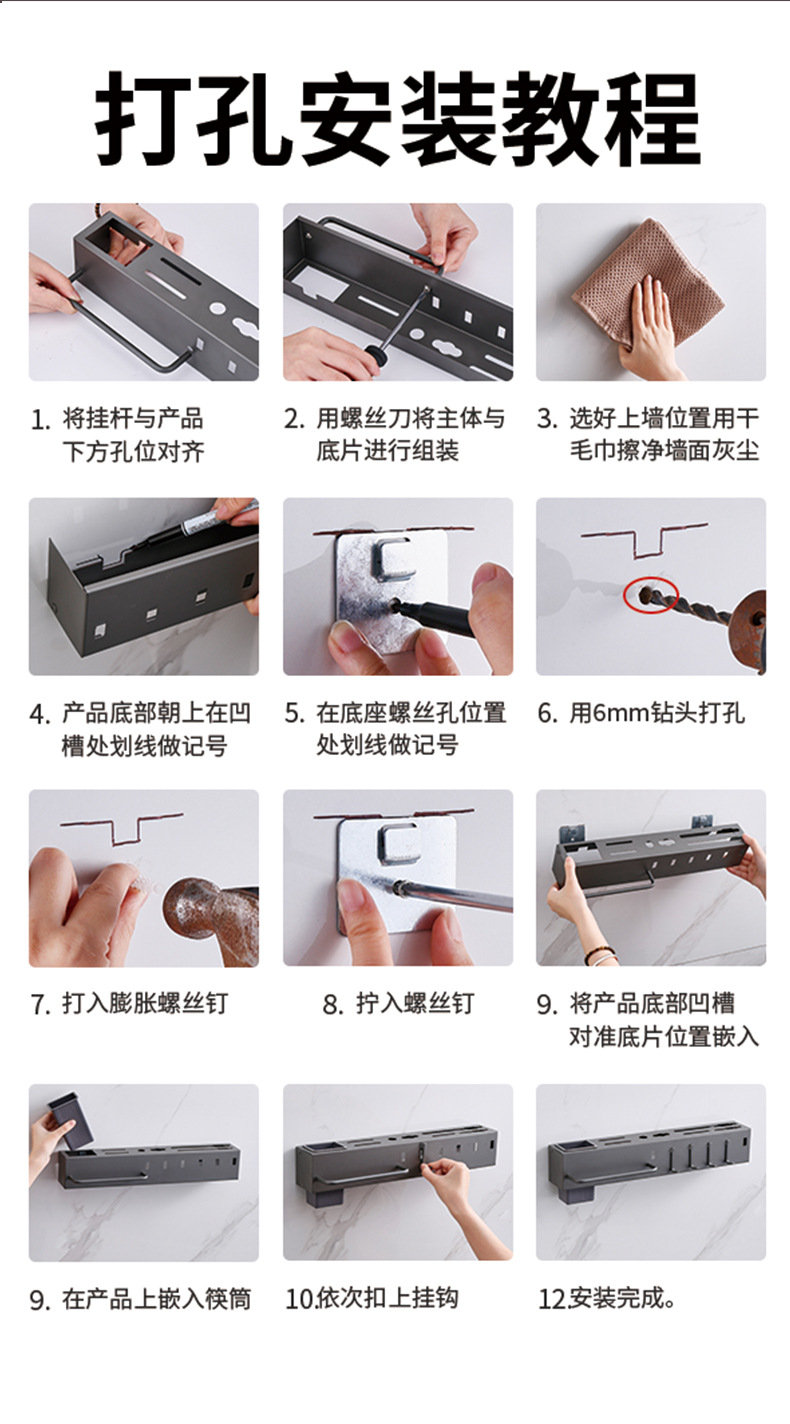 打孔安装教程

1. 将挂杆与产品下方孔位对齐

2. 用螺丝刀将主体与底片进行组装

3. 选好上墙位置用干毛巾擦净墙面灰尘

4. 产品底部朝上在凹槽处划线做记号

5. 在底座螺丝孔位置处划线做记号

6. 用6mm钻头打孔

7. 打入膨胀螺丝钉

8. 拧入螺丝钉

9. 将产品底部凹槽对准底片位置嵌入

9. 在产品上嵌入筷筒

10.依次扣上挂钩

12安装完成。