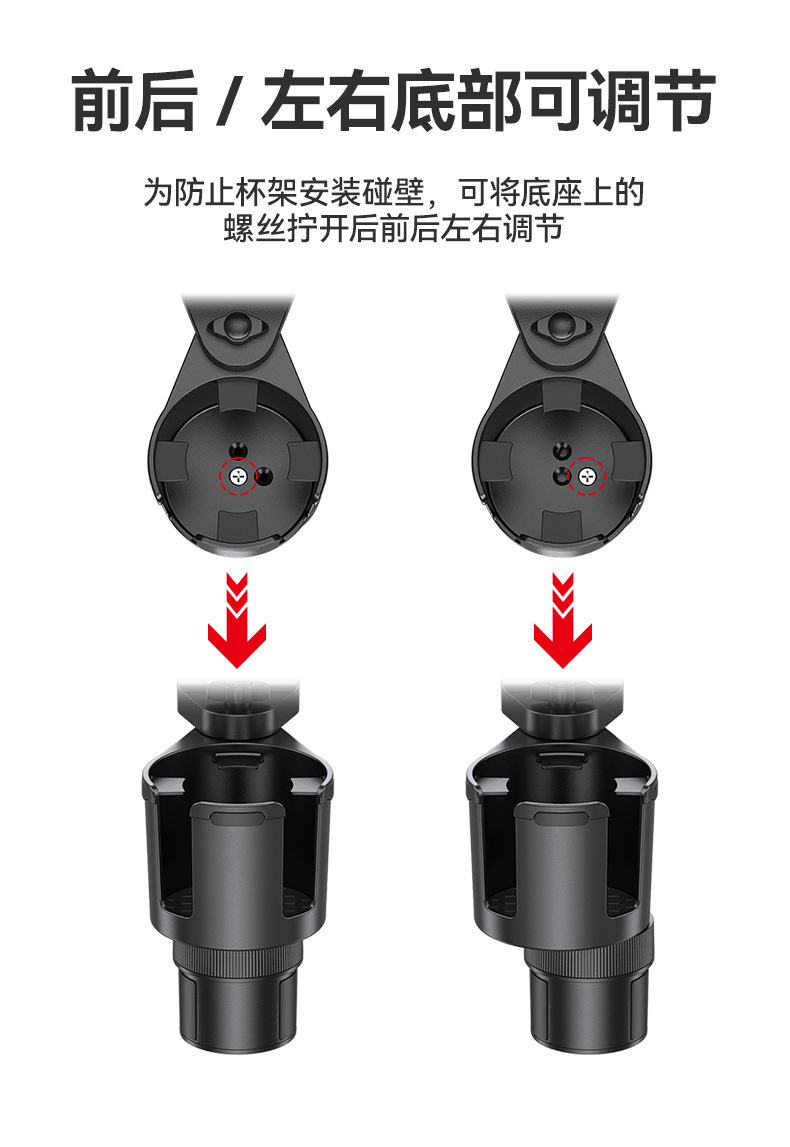 前后 / 左右底部可调节

为防止杯架安装碰壁，可将底座上的螺丝拧开后前后左右调节