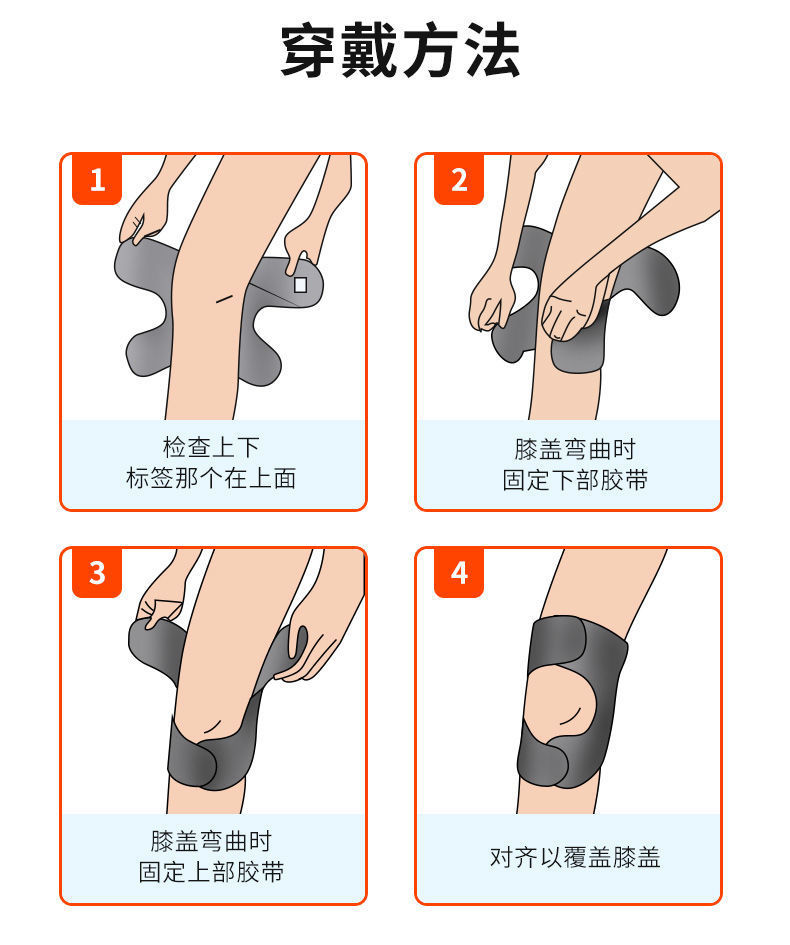 穿戴方法

1

检查上下
标签那个在上面

2

膝盖弯曲时
固定下部胶带

3

膝盖弯曲时
固定上部胶带

4

对齐以覆盖膝盖