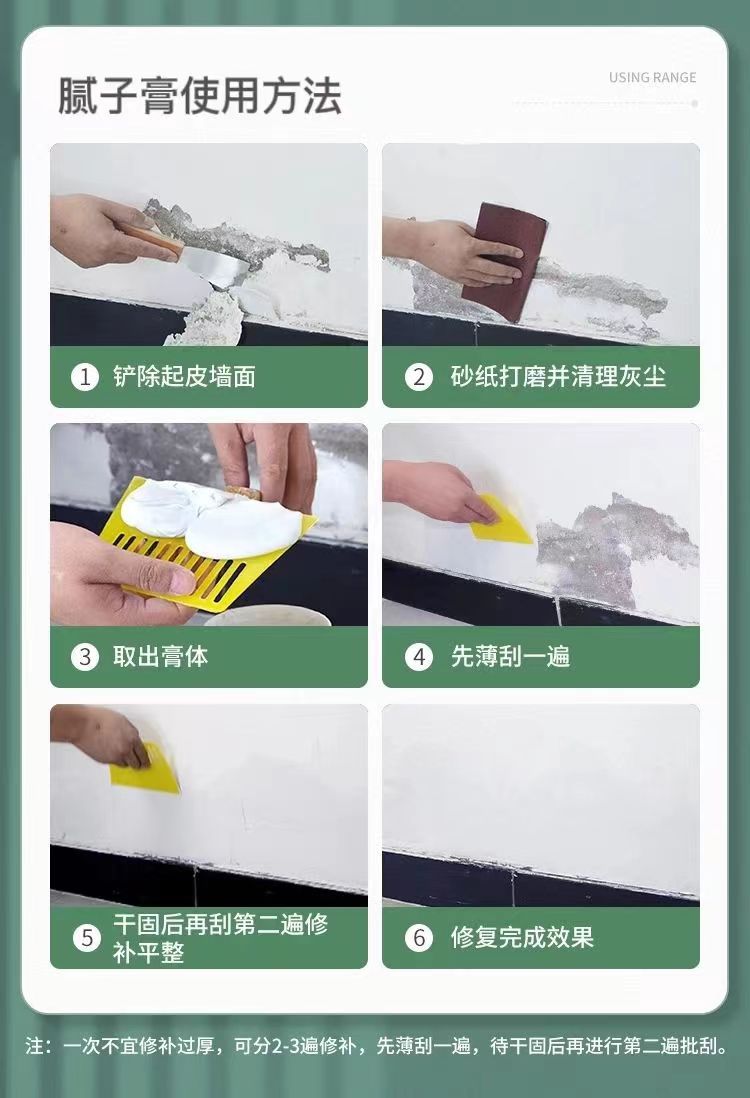 腻子膏使用方法

USING RANGE

1 铲除起皮墙面

2 砂纸打磨并清理灰尘

3 取出膏体

4 先薄刮一遍

5 干固后再刮第二遍修补平整

6 修复完成效果

注：一次不宜修补过厚，可分2-3遍修补，先薄刮一遍，待干固后再进行第二遍批刮。