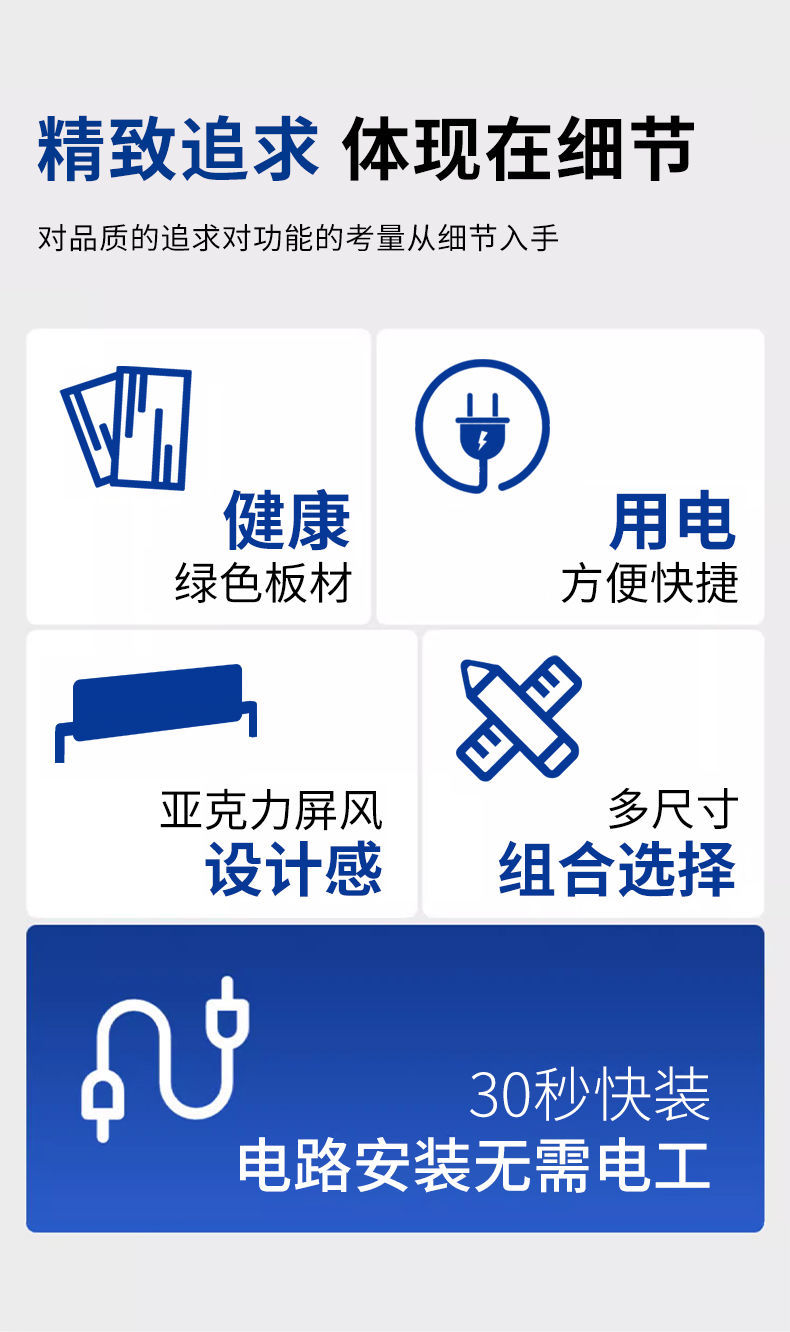 精致追求 体现在细节

对品质的追求对功能的考量从细节入手

健康
绿色板材

用电
方便快捷

亚克力屏风
设计感

多尺寸
组合选择

30秒快装
电路安装无需电工